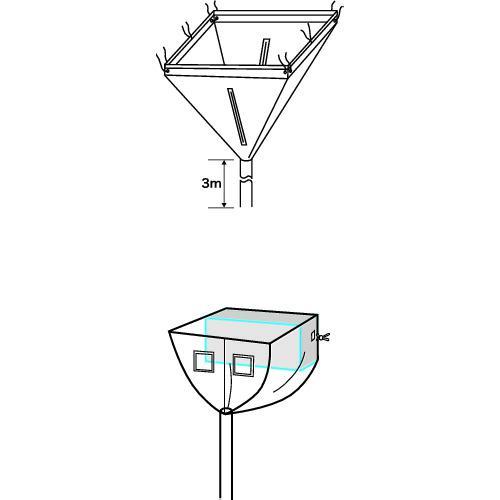 3m