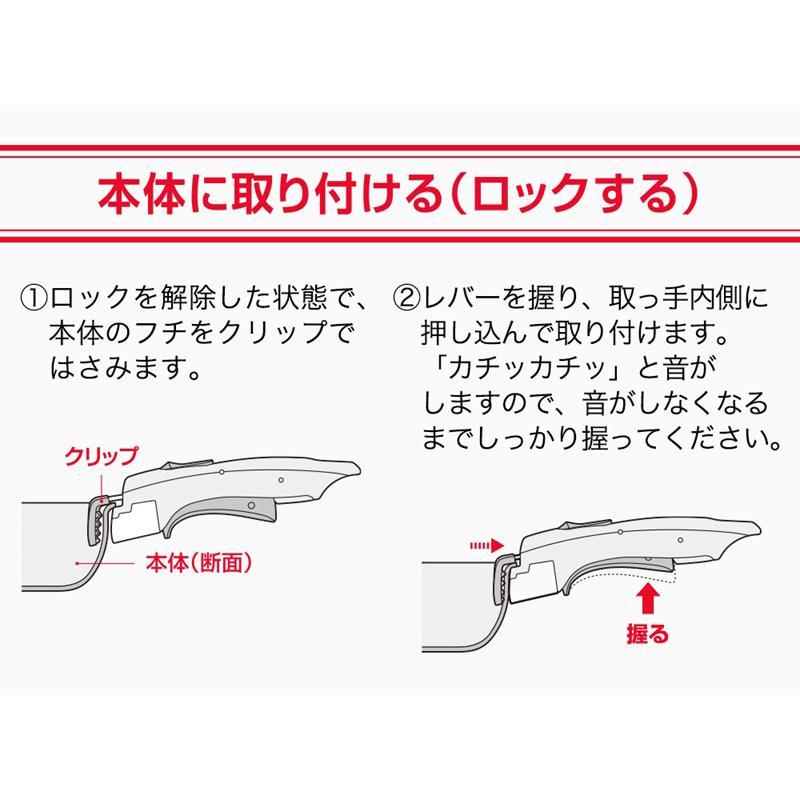 本体に取り付ける（ロックする）

①ロックを解除した状態で、本体のフチをクリップではさみます。

クリップ

本体（断面）

②レバーを握り、取っ手内側に押し込んで取り付けます。「カチッカチッ」と音がしますので、音がしなくなるまでしっかり握ってください。

握る