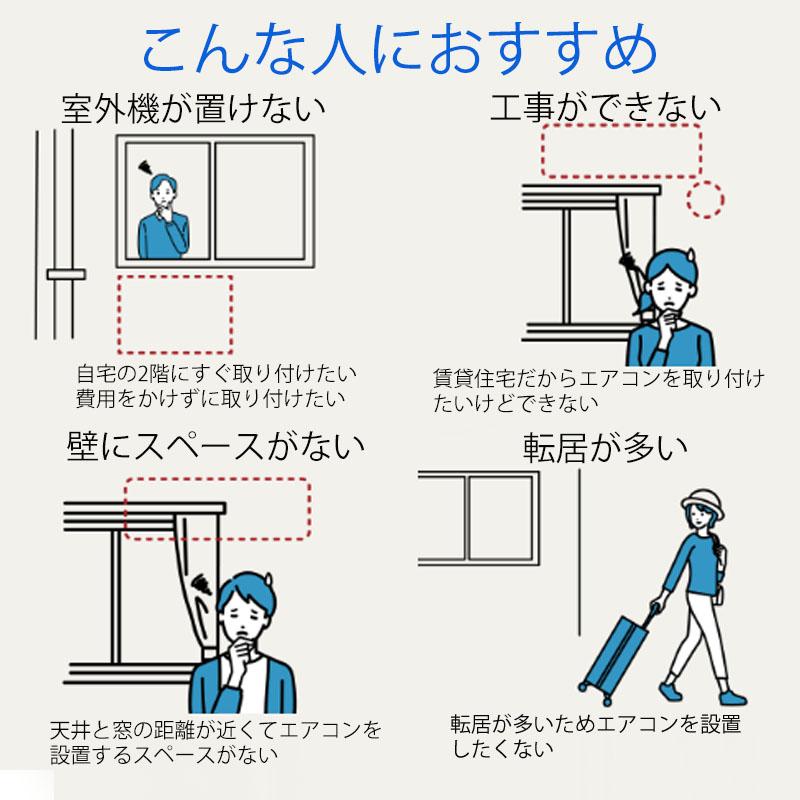 こんな人におすすめ

室外機が置けない

自宅の2階にすぐ取り付けたい
費用をかけずに取り付けたい

工事ができない

賃貸住宅だからエアコンを取り付けたいけどできない

壁にスペースがない

天井と窓の距離が近くてエアコンを設置するスペースがない

転居が多い

転居が多いためエアコンを設置したくない