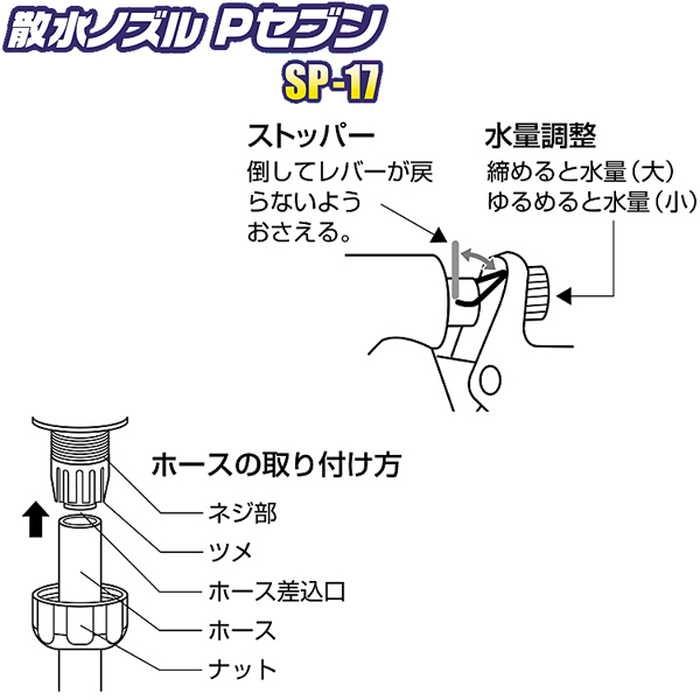 散水ノズル Pセブン
SP-17

ストッパー
倒してレバーが戻らないようおさえる。

水量調整
締めると水量（大）
ゆるめると水量（小）

ホースの取り付け方
ネジ部
ツメ
ホース差込口
ホース
ナット