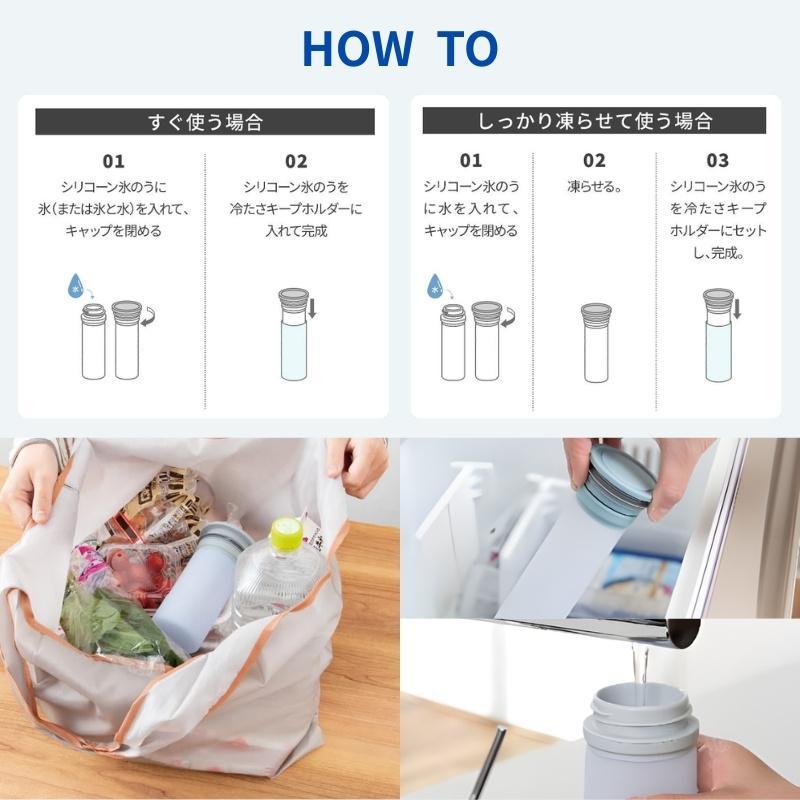 HOW TO

すぐ使う場合

01
シリコーン氷のうに氷(または氷と水)を入れて、キャップを閉める

02
シリコーン氷のうを冷たさキープホルダーに入れて完成

しっかり凍らせて使う場合

01
シリコーン氷のうに水を入れて、キャップを閉める

02
凍らせる。

03
シリコーン氷のうを冷たさキープホルダーにセットし、完成。