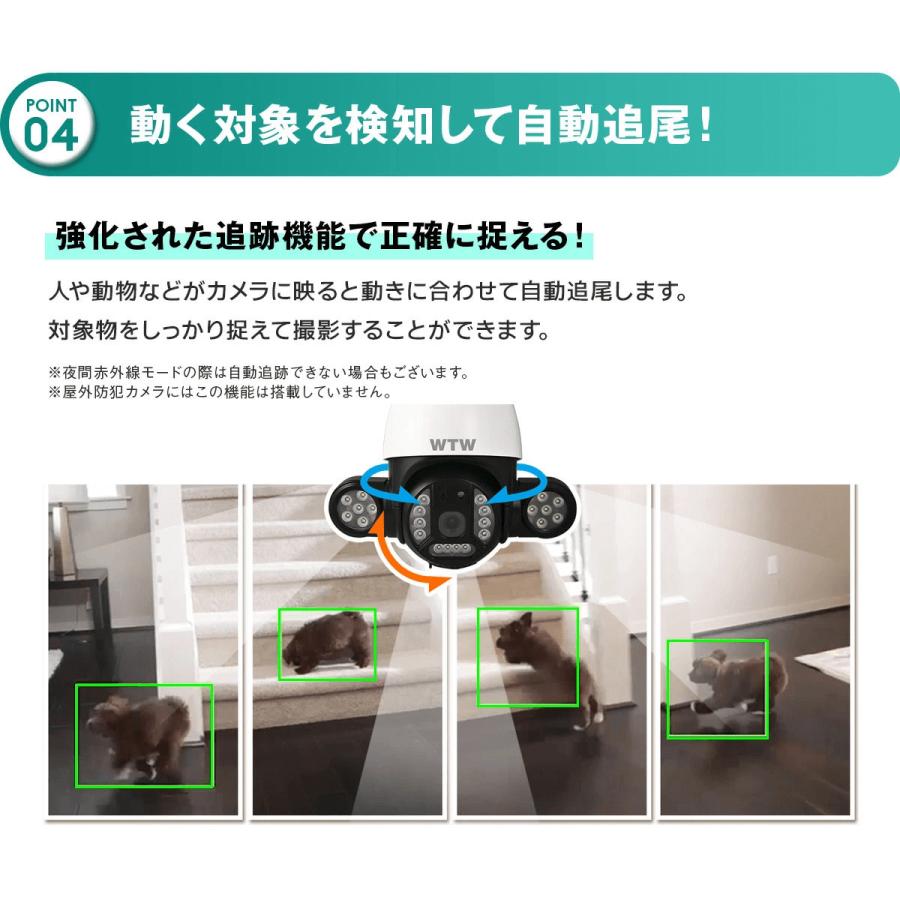 POINT 04

動く対象を検知して自動追尾!

強化された追跡機能で正確に捉える!

人や動物などがカメラに映ると動きに合わせて自動追尾します。
対象物をしっかり捉えて撮影することができます。

※夜間赤外線モードの際は自動追跡できない場合もございます。
※屋外防犯カメラにはこの機能は搭載していません。

WTW