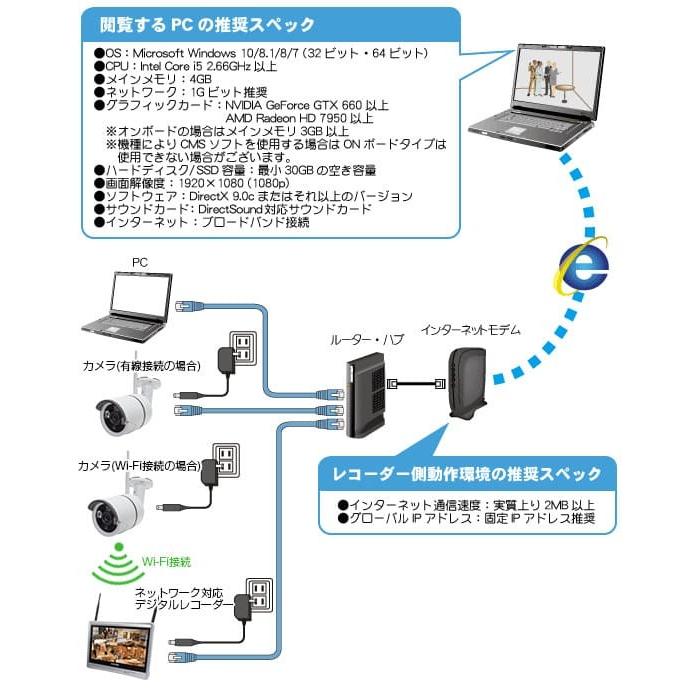 閲覧する PC の推奨スペック

●OS：Microsoft Windows 10/8.1/8/7（32 ビット・64 ビット）
●CPU：Intel Core i5 2.66GHz 以上
●メインメモリ：4GB
●ネットワーク：1G ビット推奨
●グラフィックカード：NVIDIA GeForce GTX 660 以上
AMD Radeon HD 7950 以上
※オンボードの場合はメインメモリ 3GB 以上
※機種により CMS ソフトを使用する場合は ON ボードタイプは使用できない場合がございます。
●ハードディスク/SSD 容量：最小 30GB の空き容量
●画面解像度：1920×1080（1080p）
●ソフトウェア：DirectX 9.0c またはそれ以上のバージョン
●サウンドカード：DirectSound 対応サウンドカード
●インターネット：ブロードバンド接続

PC

カメラ(有線接続の場合)

カメラ(Wi-Fi接続の場合)

Wi-Fi接続

ネットワーク対応
デジタルレコーダー

ルーター・ハブ

インターネットモデム

レコーダー側動作環境の推奨スペック

●インターネット通信速度：実質上り 2MB 以上
●グローバル IP アドレス：固定 IP アドレス推奨