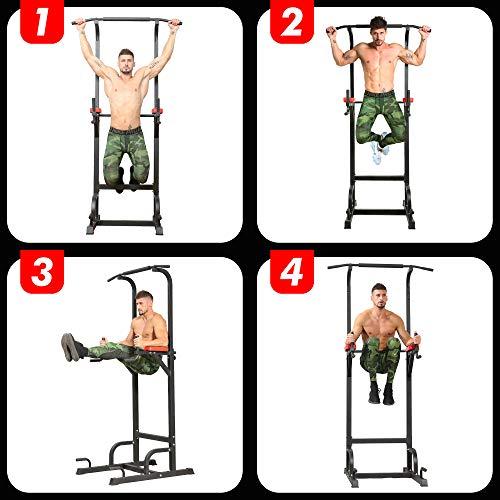 1

2

3

4