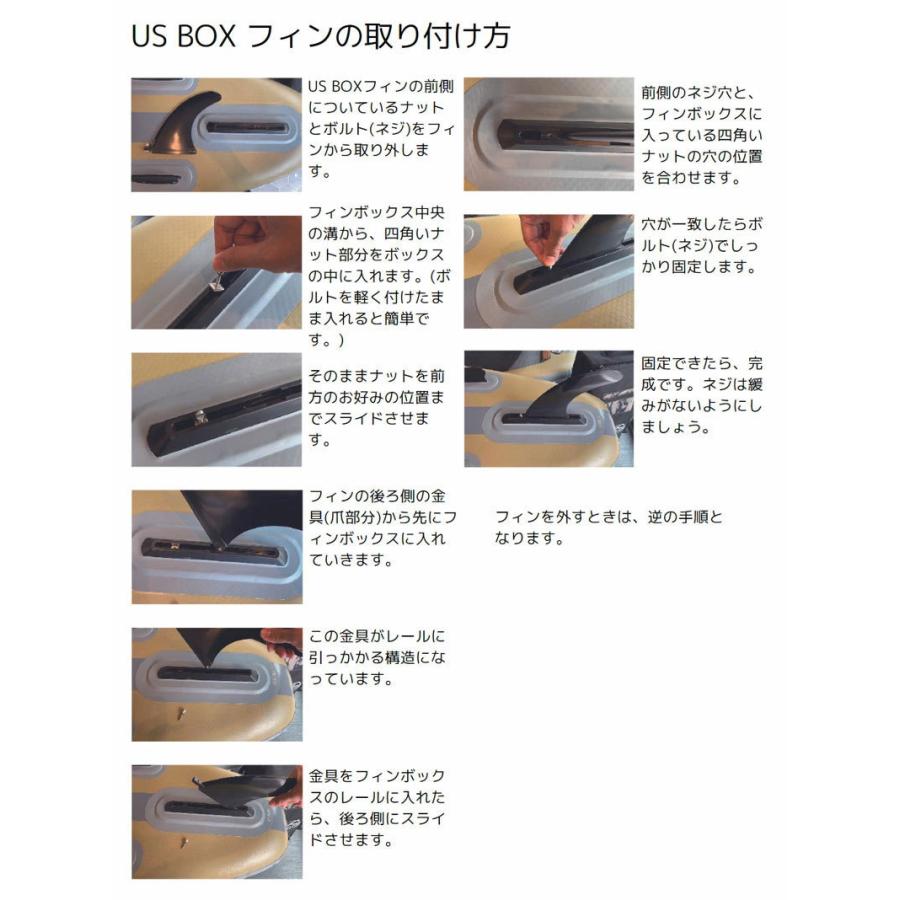 US BOX フィンの取り付け方

US BOXフィンの前側についているナットとボルト(ネジ)をフィンから取り外します。

フィンボックス中央の溝から、四角いナット部分をボックスの中に入れます。(ボルトを軽く付けたまま入れると簡単です。)

そのままナットを前方のお好みの位置までスライドさせます。

フィンの後ろ側の金具(爪部分)から先にフィンボックスに入れていきます。

この金具がレールに引っかかる構造になっています。

金具をフィンボックスのレールに入れたら、後ろ側にスライドさせます。

前側のネジ穴と、フィンボックスに入っている四角いナットの穴の位置を合わせます。

穴が一致したらボルト(ネジ)でしっかり固定します。

固定できたら、完成です。ネジは緩みがないようにしましょう。

フィンを外すときは、逆の手順となります。