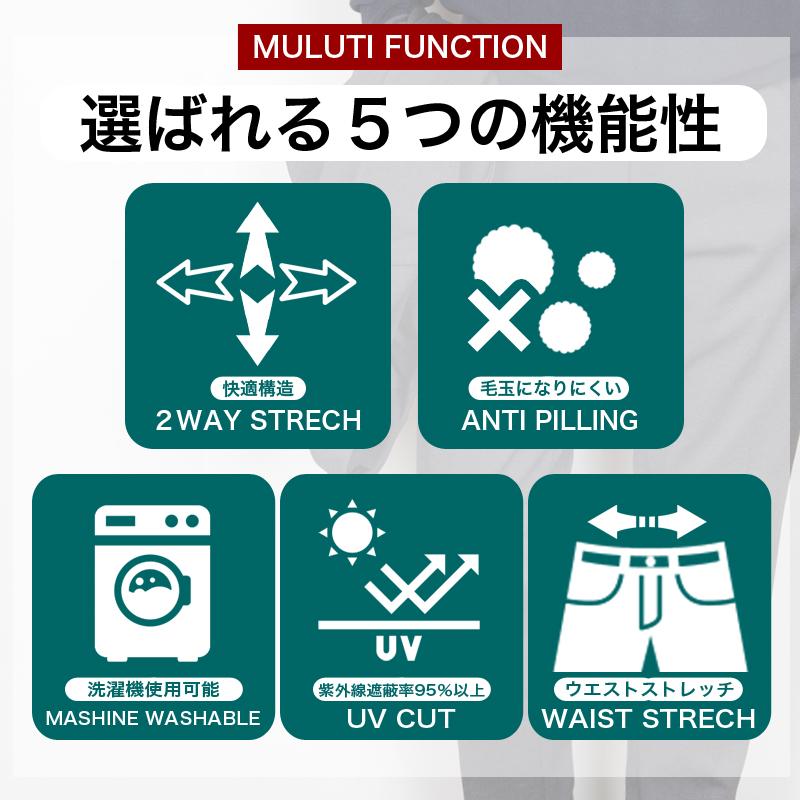 MULUTI FUNCTION

選ばれる５つの機能性

快適構造
2WAY STRECH

毛玉になりにくい
ANTI PILLING

洗濯機使用可能
MASHINE WASHABLE

UV

紫外線遮蔽率95%以上
UV CUT

ウエストストレッチ
WAIST STRECH