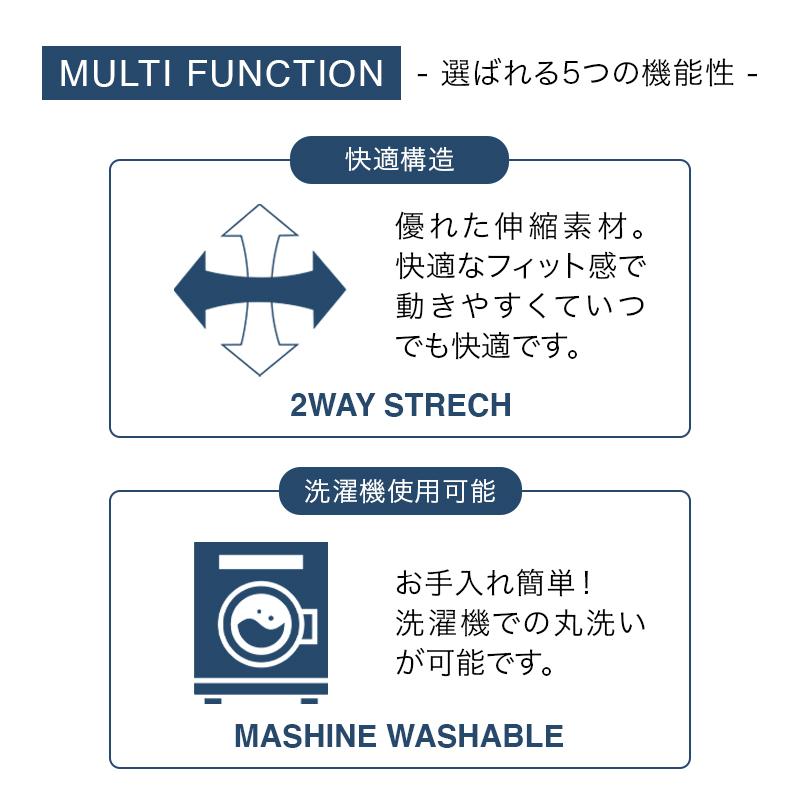 MULTI FUNCTION - 選ばれる5つの機能性 -

快適構造

優れた伸縮素材。快適なフィット感で動きやすくていつでも快適です。

2WAY STRECH

洗濯機使用可能

お手入れ簡単！洗濯機での丸洗いが可能です。

MASHINE WASHABLE