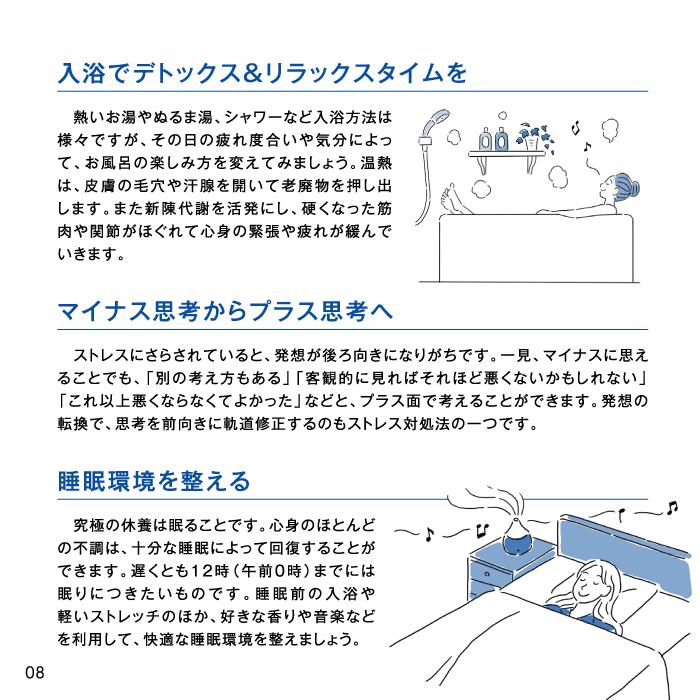 入浴でデトックス&リラックスタイムを

熱いお湯やぬるま湯、シャワーなど入浴方法は様々ですが、その日の疲れ度合いや気分によって、お風呂の楽しみ方を変えてみましょう。温熱は、皮膚の毛穴や汗腺を開いて老廃物を押し出します。また新陳代謝を活発にし、硬くなった筋肉や関節がほぐれて心身の緊張や疲れが緩んでいきます。

マイナス思考からプラス思考へ

ストレスにさらされていると、発想が後ろ向きになりがちです。一見、マイナスに思えることでも、「別の考え方もある」「客観的に見ればそれほど悪くないかもしれない」「これ以上悪くならなくてよかった」などと、プラス面で考えることができます。発想の転換で、思考を前向きに軌道修正するのもストレス対処法の一つです。

睡眠環境を整える

究極の休養は眠ることです。心身のほとんどの不調は、十分な睡眠によって回復することができます。遅くとも12時（午前0時）までには眠りにつきたいものです。睡眠前の入浴や軽いストレッチのほか、好きな香りや音楽などを利用して、快適な睡眠環境を整えましょう。

08