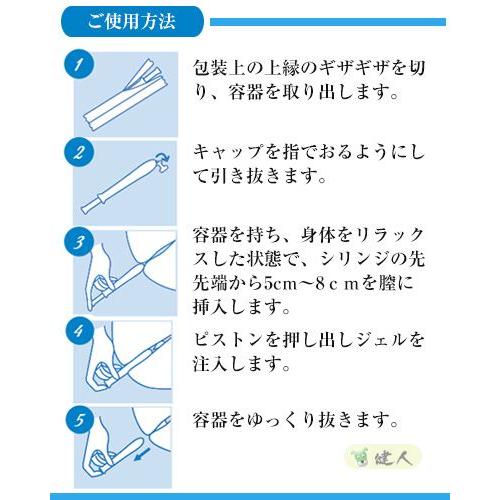 ご使用方法

1
包装上の上縁のギザギザを切り、容器を取り出します。

2
キャップを指でおるようにして引き抜きます。

3
容器を持ち、身体をリラックスした状態で、シリンジの先先端から5cm～8ｃｍを膣に挿入します。

4
ピストンを押し出しジェルを注入します。

5
容器をゆっくり抜きます。

健人