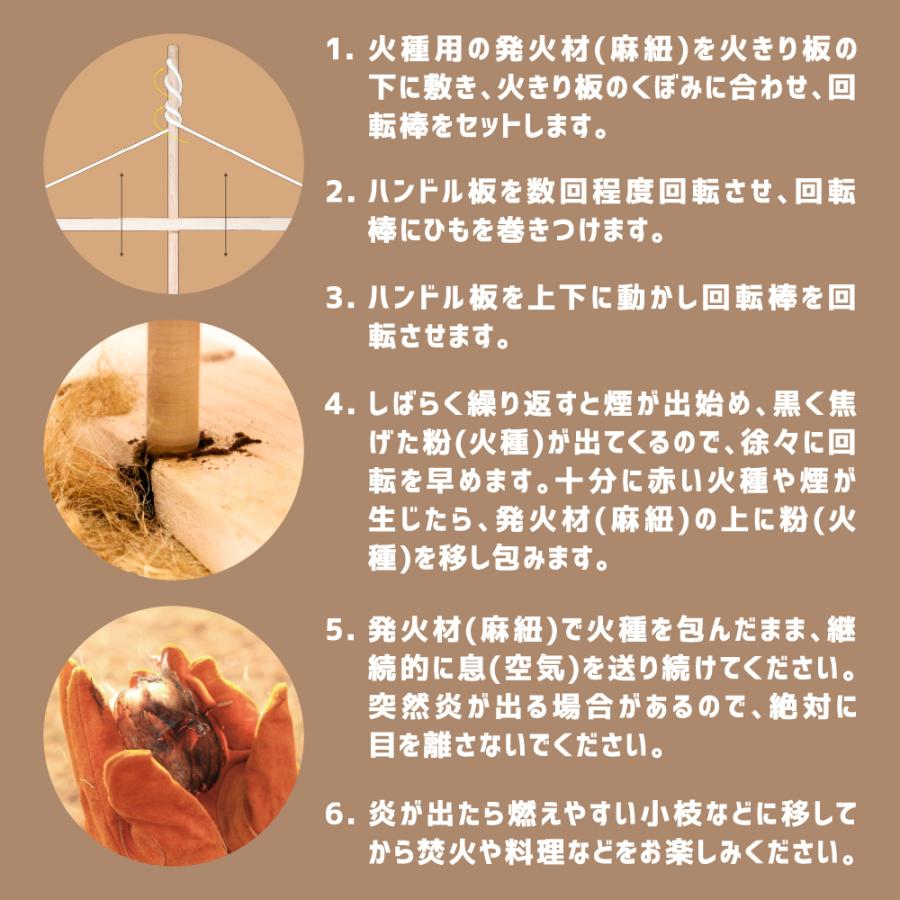 1. 火種用の発火材(麻紐)を火きり板の下に敷き、火きり板のくぼみに合わせ、回転棒をセットします。

2. ハンドル板を数回程度回転させ、回転棒にひもを巻きつけます。

3. ハンドル板を上下に動かし回転棒を回転させます。

4. しばらく繰り返すと煙が出始め、黒く焦げた粉(火種)が出てくるので、徐々に回転を早めます。十分に赤い火種や煙が生じたら、発火材(麻紐)の上に粉(火種)を移し包みます。

5. 発火材(麻紐)で火種を包んだまま、継続的に息(空気)を送り続けてください。突然炎が出る場合があるので、絶対に目を離さないでください。

6. 炎が出たら燃えやすい小枝などに移してから焚火や料理などをお楽しみください。