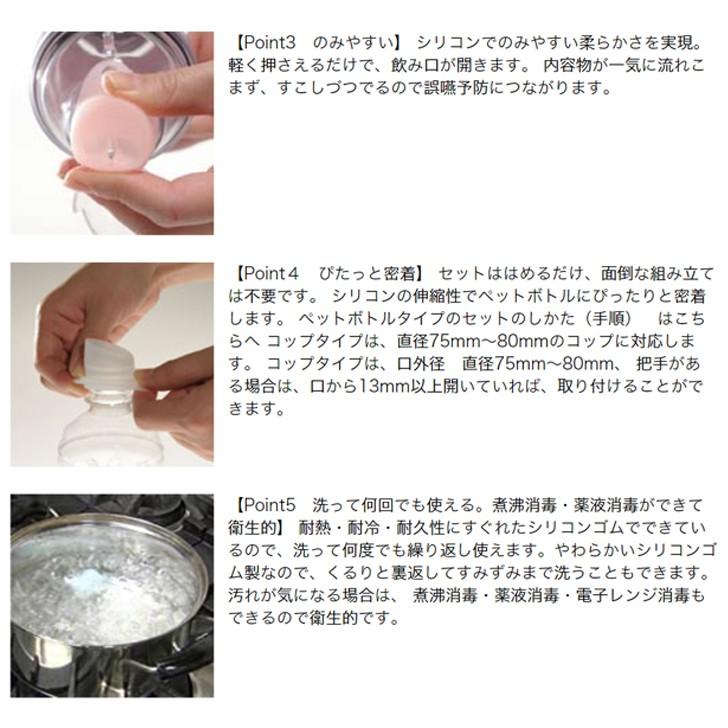 【Point3　のみやすい】 シリコンでのみやすい柔らかさを実現。軽く押さえるだけで、飲み口が開きます。 内容物が一気に流れこまず、すこしづつでるので誤嚥予防につながります。

【Point４　ぴたっと密着】 セットははめるだけ、面倒な組み立ては不要です。 シリコンの伸縮性でペットボトルにぴったりと密着します。 ペットボトルタイプのセットのしかた（手順）　はこちらへ コップタイプは、直径75mm～80mmのコップに対応します。 コップタイプは、口外径　直径75mm～80mm、 把手がある場合は、口から13mm以上開いていれば、取り付けることができます。

【Point5　洗って何回でも使える。煮沸消毒・薬液消毒ができて衛生的】 耐熱・耐冷・耐久性にすぐれたシリコンゴムでできているので、洗って何度でも繰り返し使えます。やわらかいシリコンゴム製なので、くるりと裏返してすみずみまで洗うこともできます。汚れが気になる場合は、 煮沸消毒・薬液消毒・電子レンジ消毒もできるので衛生的です。