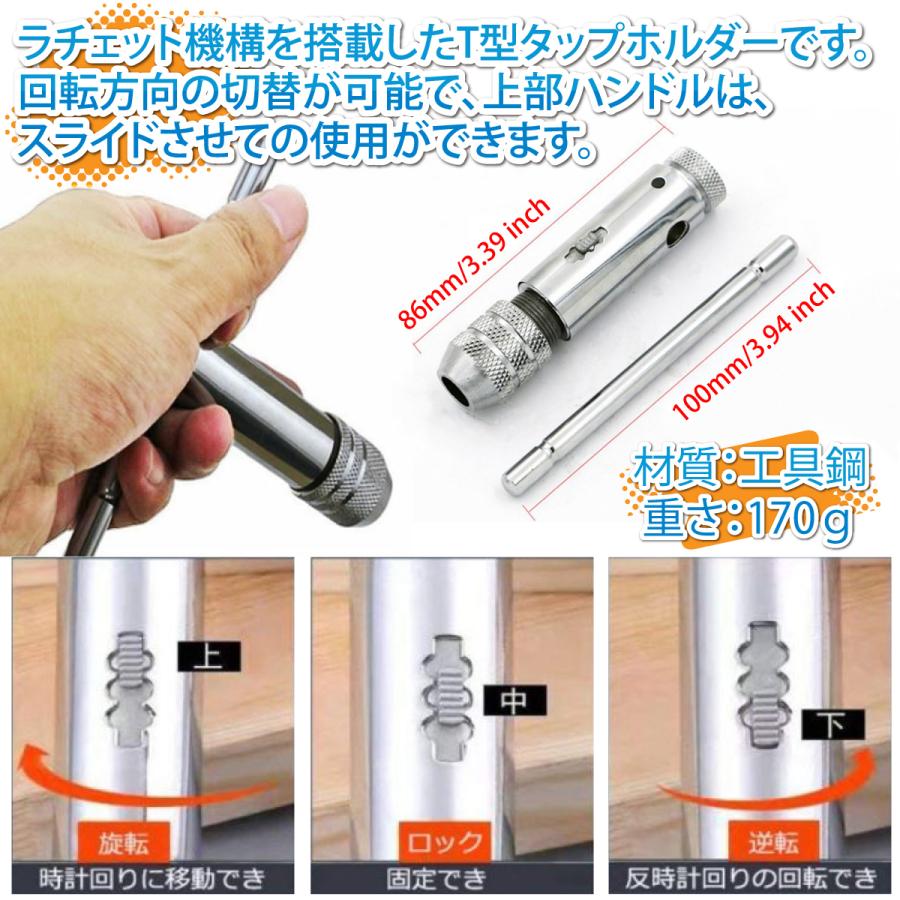 ラチェット機構を搭載したT型タップホルダーです。回転方向の切替が可能で、上部ハンドルは、スライドさせての使用ができます。

86mm/3.39 inch

100mm/3.94 inch

材質:工具鋼
重さ:170g

上

旋転

時計回りに移動でき

中

ロック

固定でき

下

逆転

反時計回りの回転でき