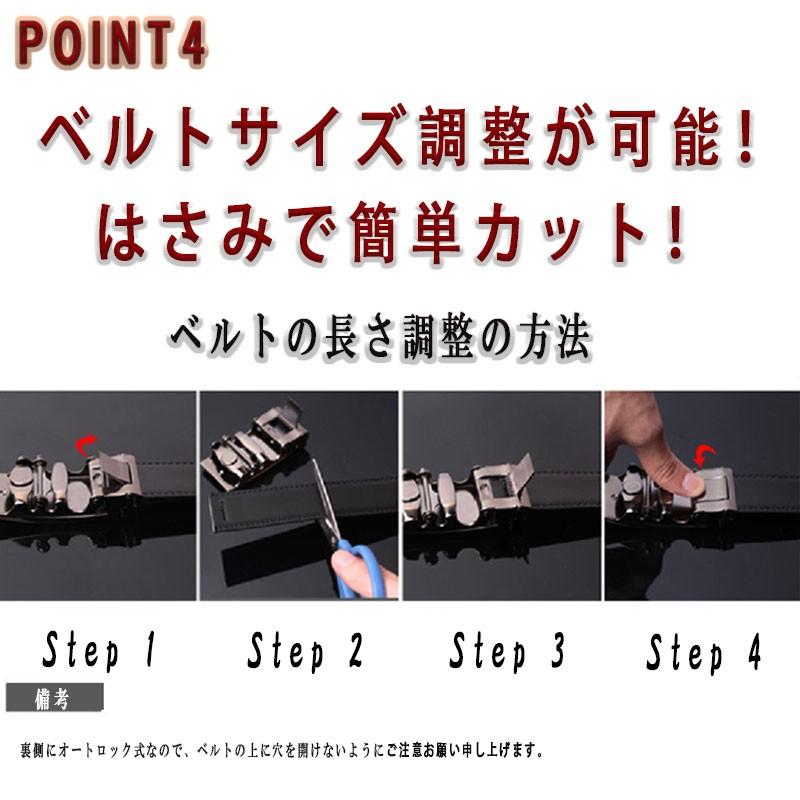 POINT4

ベルトサイズ調整が可能！
はさみで簡単カット！

ベルトの長さ調整の方法

Step 1　Step 2　Step 3　Step 4

備考

裏側にオートロック式なので、ベルトの上に穴を開けないようにご注意お願い申し上げます。