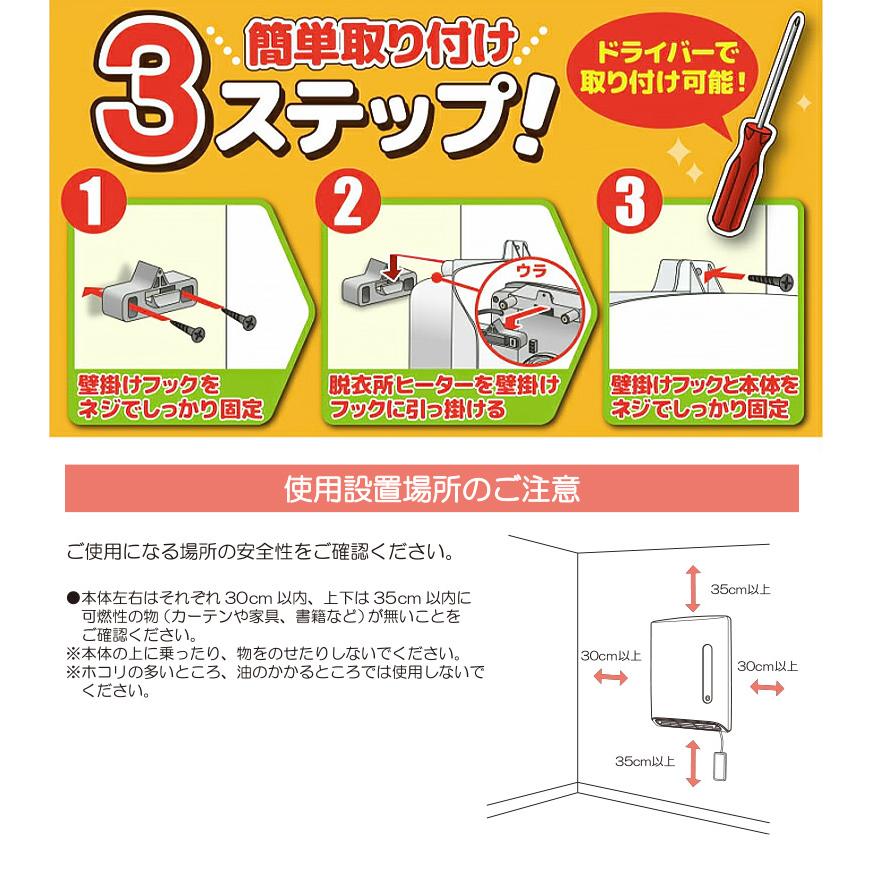 簡単取り付け
3ステップ!

ドライバーで取り付け可能!

1
壁掛けフックをネジでしっかり固定

2
ウラ
脱衣所ヒーターを壁掛けフックに引っ掛ける

3
壁掛けフックと本体をネジでしっかり固定

使用設置場所のご注意

ご使用になる場所の安全性をご確認ください。

●本体左右はそれぞれ 30cm 以内、上下は 35cm 以内に可燃性の物（カーテンや家具、書籍など）が無いことをご確認ください。
※本体の上に乗ったり、物をのせたりしないでください。
※ホコリの多いところ、油のかかるところでは使用しないでください。

35cm以上
30cm以上
30cm以上
35cm以上