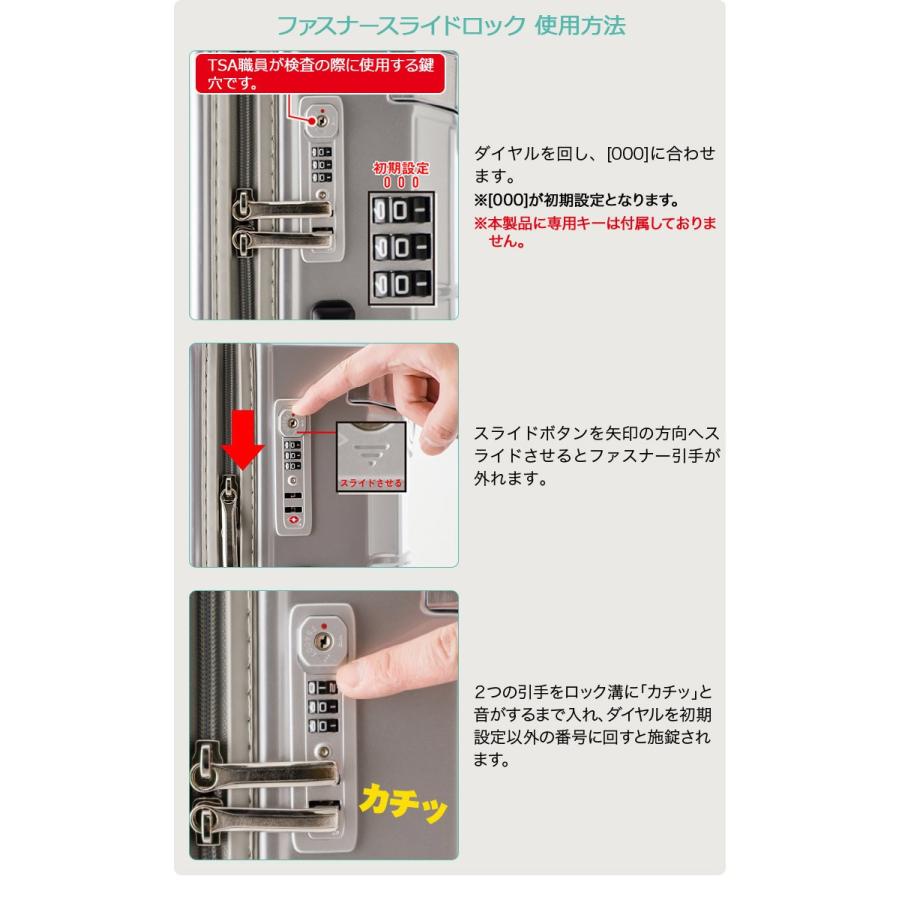 ファスナースライドロック 使用方法

TSA職員が検査の際に使用する鍵穴です。

初期設定
0 0 0

ダイヤルを回し、[000]に合わせます。
※[000]が初期設定となります。
※本製品に専用キーは付属しておりません。

スライドさせる

スライドボタンを矢印の方向へスライドさせるとファスナー引手が外れます。

カチッ

2つの引手をロック溝に「カチッ」と音がするまで入れ、ダイヤルを初期設定以外の番号に回すと施錠されます。