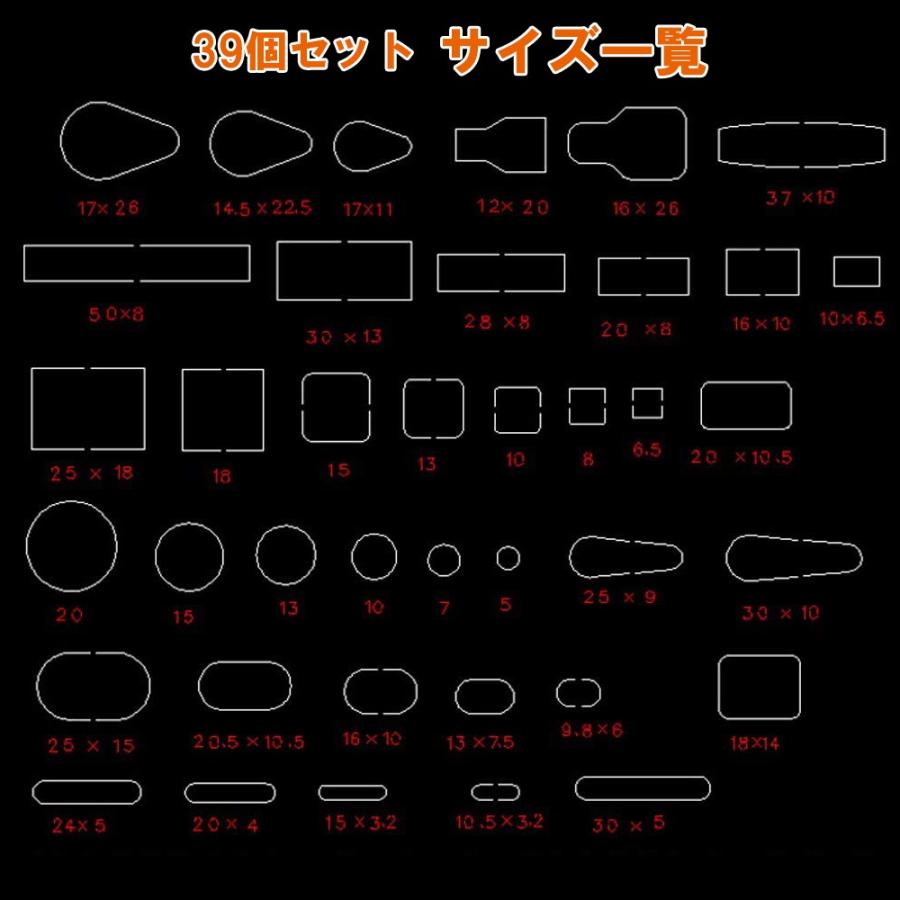 39個セット サイズ一覧

17×26
14.5×22.5
17×11
12×20
16×26
37×10

50×8
30×13
28×8
20×8
16×10
10×6.5

25×18
18
15
13
10
8
6.5
20×10.5

20
15
13
10
7
5
25×9
30×10

25×15
20.5×10.5
16×10
13×7.5
9.8×6
18×14

24×5
20×4
15×3.2
10.5×3.2
30×5