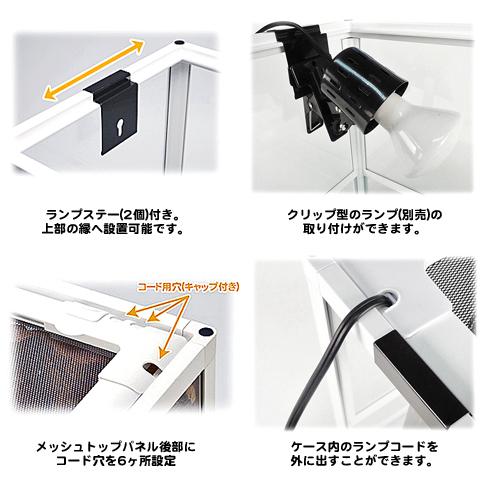 ランプステー(2個)付き。
上部の縁へ設置可能です。

クリップ型のランプ(別売)の
取り付けができます。

コード用穴(キャップ付き)

メッシュトップパネル後部に
コード穴を6ヶ所設定

ケース内のランプコードを
外に出すことができます。