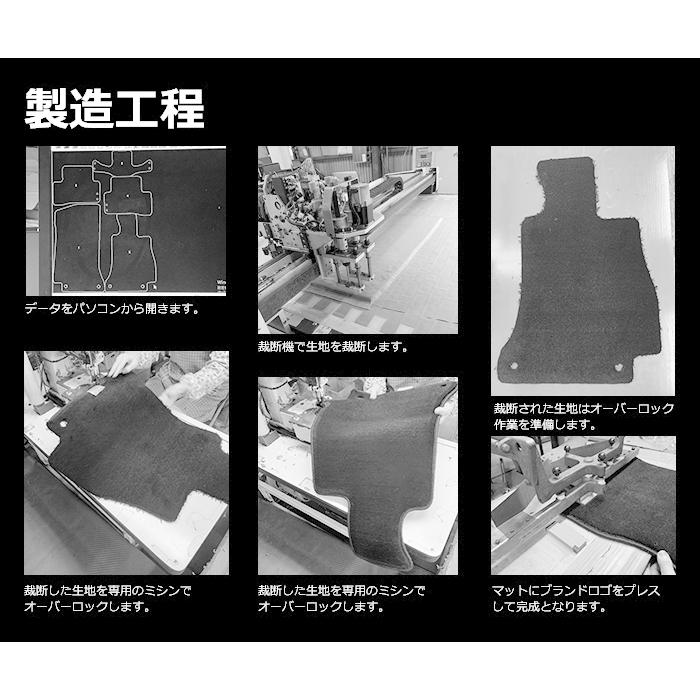 製造工程

データをパソコンから開きます。

裁断機で生地を裁断します。

裁断された生地はオーバーロック作業を準備します。

裁断した生地を専用のミシンでオーバーロックします。

裁断した生地を専用のミシンでオーバーロックします。

マットにブランドロゴをプレスして完成となります。