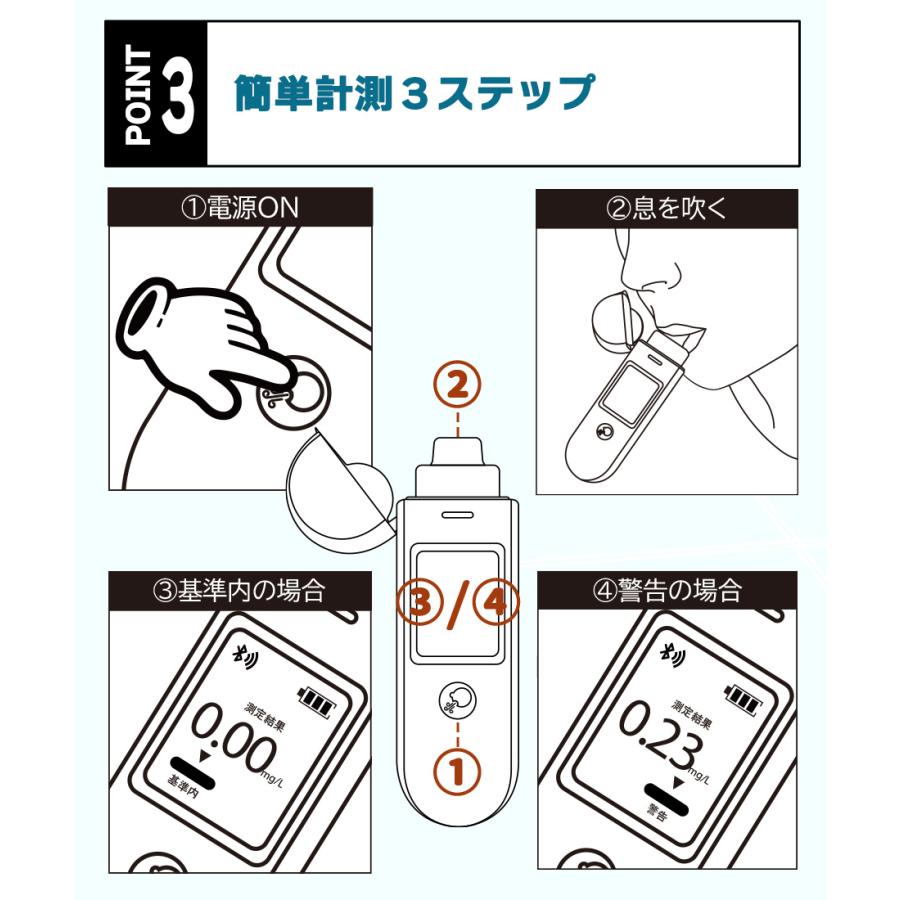 POINT 3

簡単計測３ステップ

①電源ON

②息を吹く

②

③/④

①

③基準内の場合

測定結果

0.00 mg/L

基準内

④警告の場合

測定結果

0.23 mg/L

警告