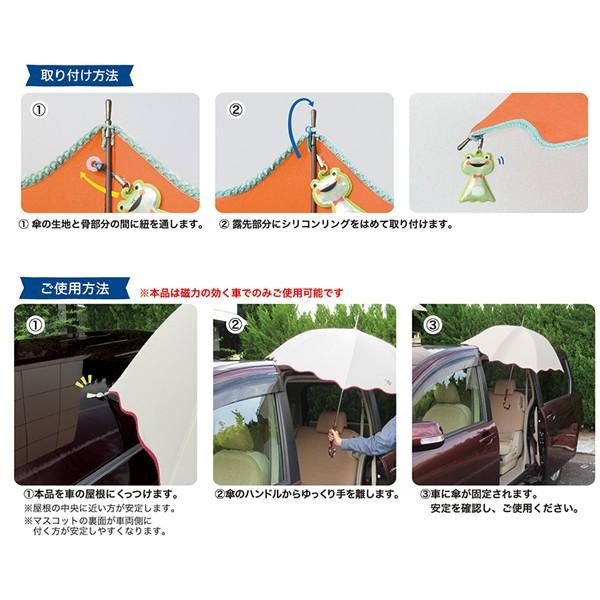 取り付け方法

①

②

① 傘の生地と骨部分の間に紐を通します。 ② 露先部分にシリコンリングをはめて取り付けます。

ご使用方法

※本品は磁力の効く車でのみご使用可能です

①

②

③

①本品を車の屋根にくっつけます。
※屋根の中央に近い方が安定します。
※マスコットの裏面が車両側に付く方が安定しやすくなります。

②傘のハンドルからゆっくり手を離します。

③車に傘が固定されます。
安定を確認し、ご使用ください。