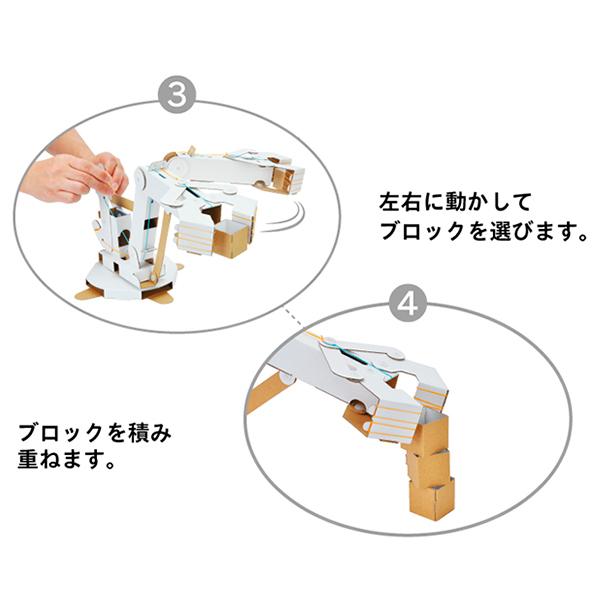 3

左右に動かして
ブロックを選びます。

4

ブロックを積み
重ねます。