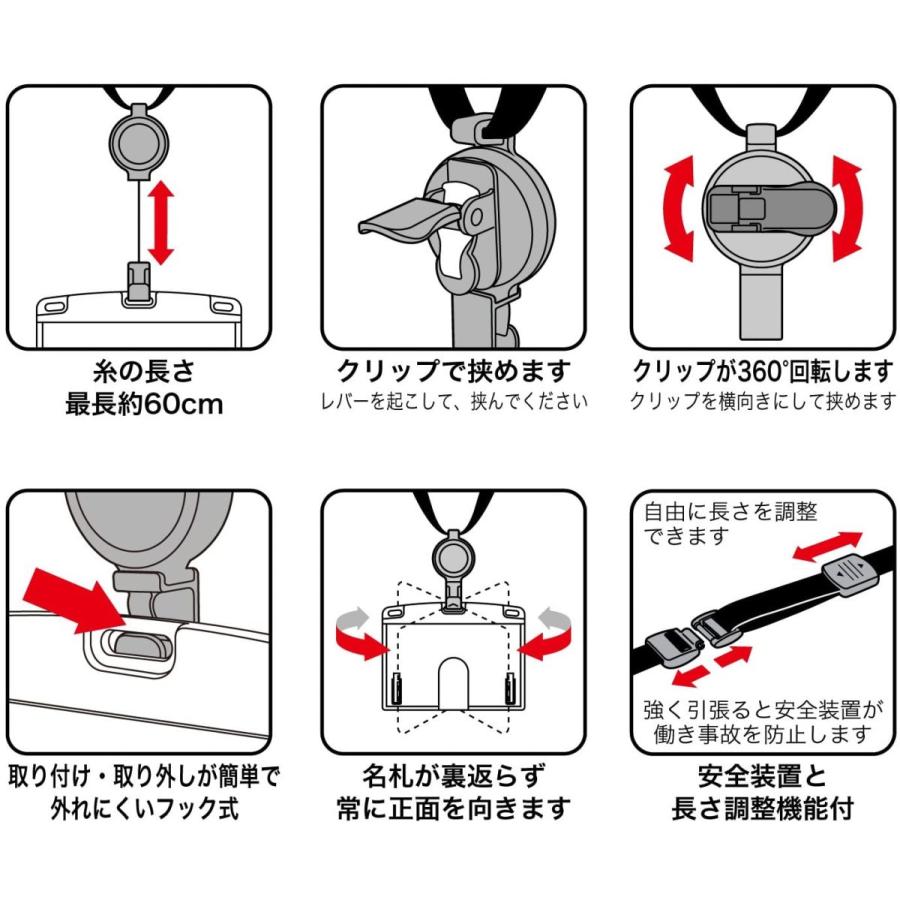 糸の長さ
最長約60cm

クリップで挟めます
レバーを起こして、挟んでください

クリップが360°回転します
クリップを横向きにして挟めます

取り付け・取り外しが簡単で
外れにくいフック式

名札が裏返らず
常に正面を向きます

自由に長さを調整できます

強く引張ると安全装置が働き事故を防止します

安全装置と
長さ調整機能付