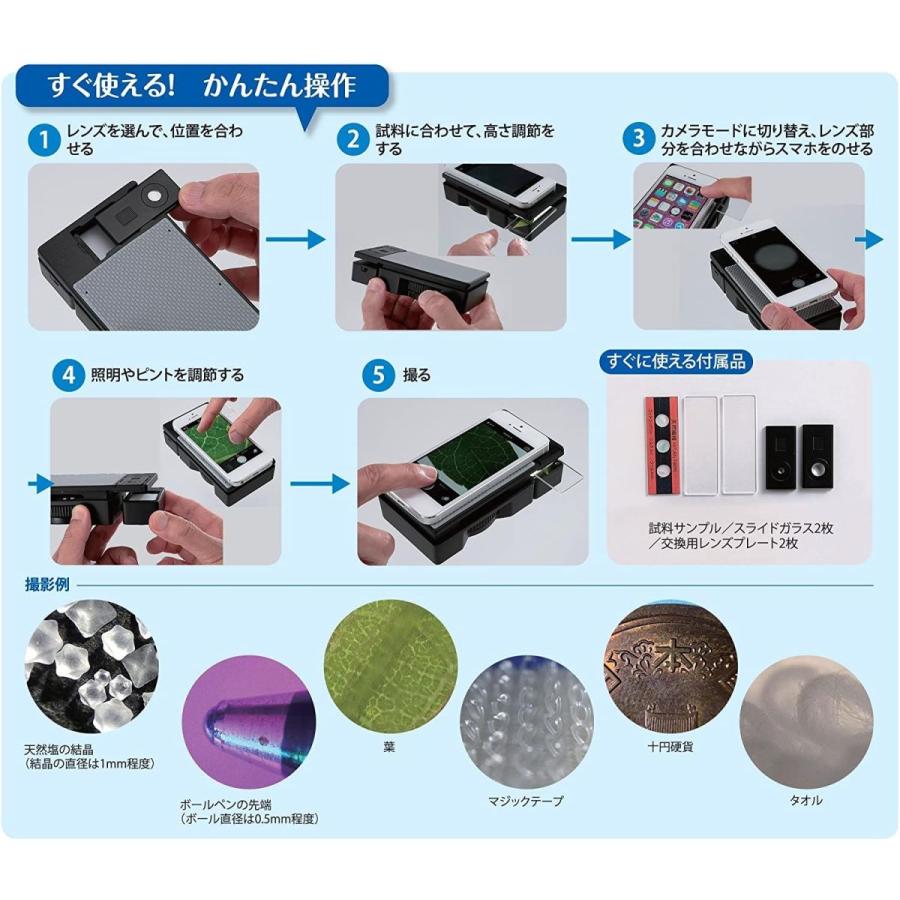 すぐ使える! かんたん操作

1 レンズを選んで、位置を合わせる

2 試料に合わせて、高さ調節をする

3 カメラモードに切り替え、レンズ部分を合わせながらスマホをのせる

4 照明やピントを調節する

5 撮る

すぐに使える付属品

試料サンプル／スライドガラス2枚／交換用レンズプレート2枚

撮影例

天然塩の結晶
（結晶の直径は1mm程度）

ボールペンの先端
（ボール直径は0.5mm程度）

葉

マジックテープ

十円硬貨

タオル