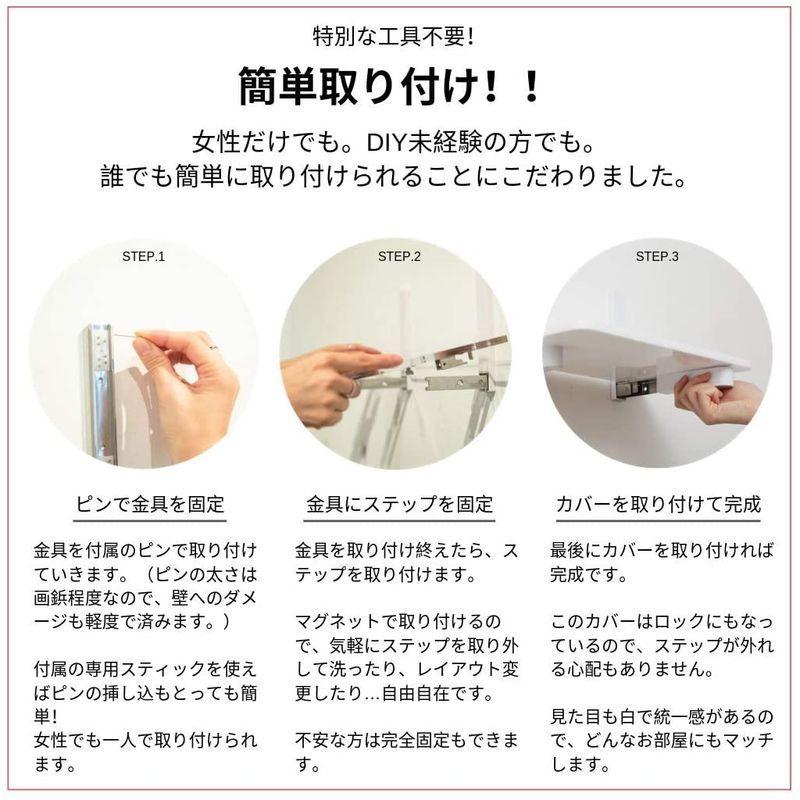 特別な工具不要!

簡単取り付け！！

女性だけでも。DIY未経験の方でも。
誰でも簡単に取り付けられることにこだわりました。

STEP.1

ピンで金具を固定

金具を付属のピンで取り付けていきます。（ピンの太さは画鋲程度なので、壁へのダメージも軽度で済みます。）

付属の専用スティックを使えばピンの挿し込もとっても簡単!
女性でも一人で取り付けられます。

STEP.2

金具にステップを固定

金具を取り付け終えたら、ステップを取り付けます。

マグネットで取り付けるので、気軽にステップを取り外して洗ったり、レイアウト変更したり…自由自在です。

不安な方は完全固定もできます。

STEP.3

カバーを取り付けて完成

最後にカバーを取り付ければ完成です。

このカバーはロックにもなっているので、ステップが外れる心配もありません。

見た目も白で統一感があるので、どんなお部屋にもマッチします。