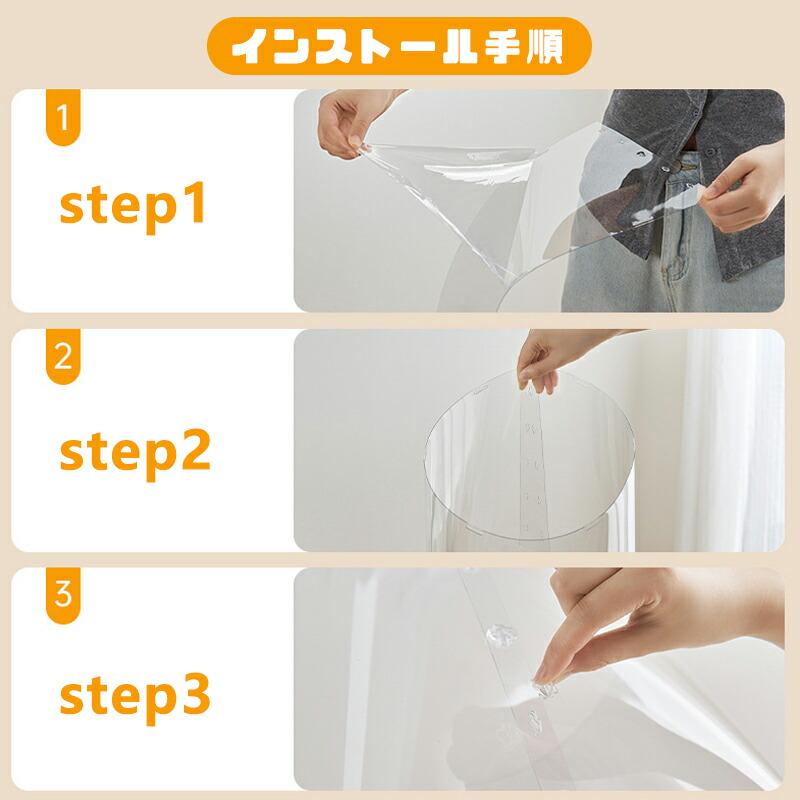 インストール手順

1

step1

2

step2

3

step3