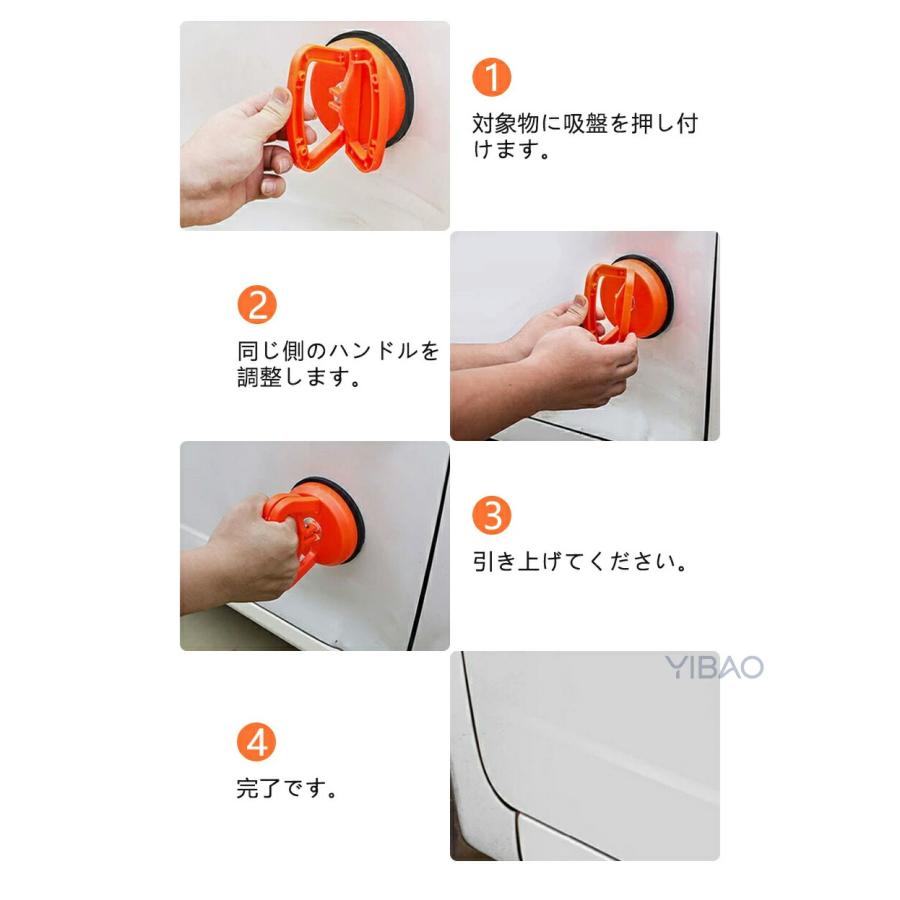 1
対象物に吸盤を押し付けます。

2
同じ側のハンドルを調整します。

3
引き上げてください。

YIBAO

4
完了です。