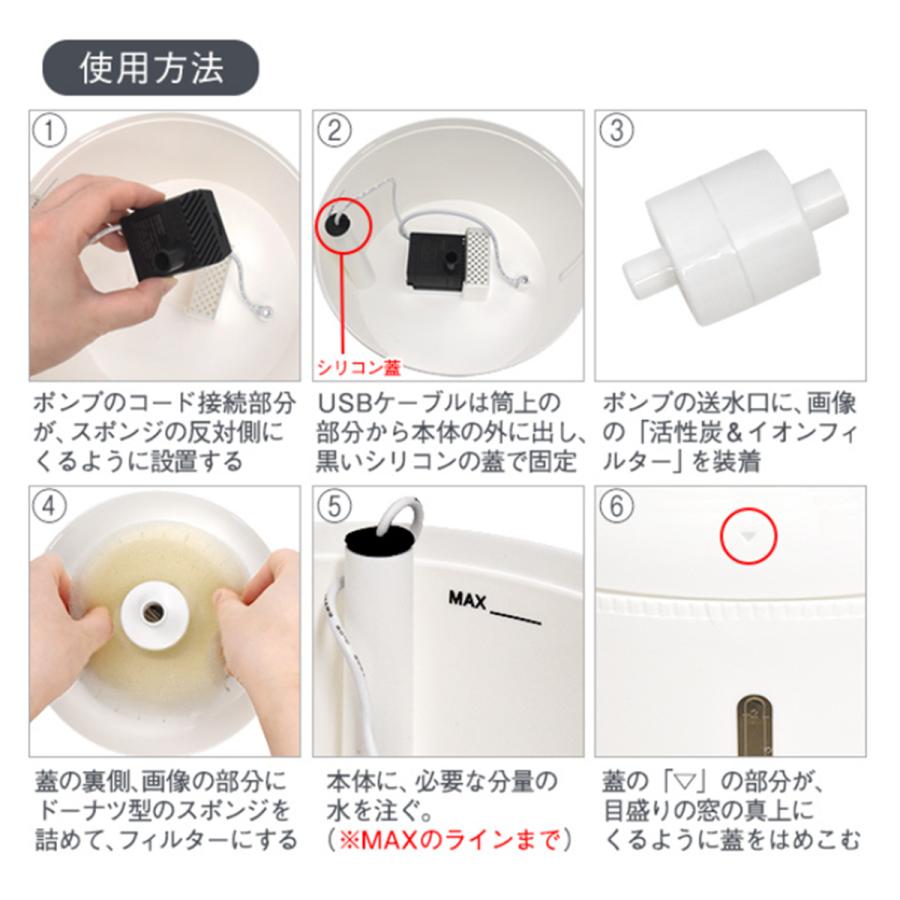 使用方法

①

ポンプのコード接続部分が、スポンジの反対側にくるように設置する

②

シリコン蓋

USBケーブルは筒上の部分から本体の外に出し、黒いシリコンの蓋で固定

③

ポンプの送水口に、画像の「活性炭&イオンフィルター」を装着

④

蓋の裏側、画像の部分にドーナツ型のスポンジを詰めて、フィルターにする

⑤

MAX

本体に、必要な分量の水を注ぐ。
(※MAXのラインまで)

⑥

蓋の「▽」の部分が、目盛りの窓の真上にくるように蓋をはめこむ