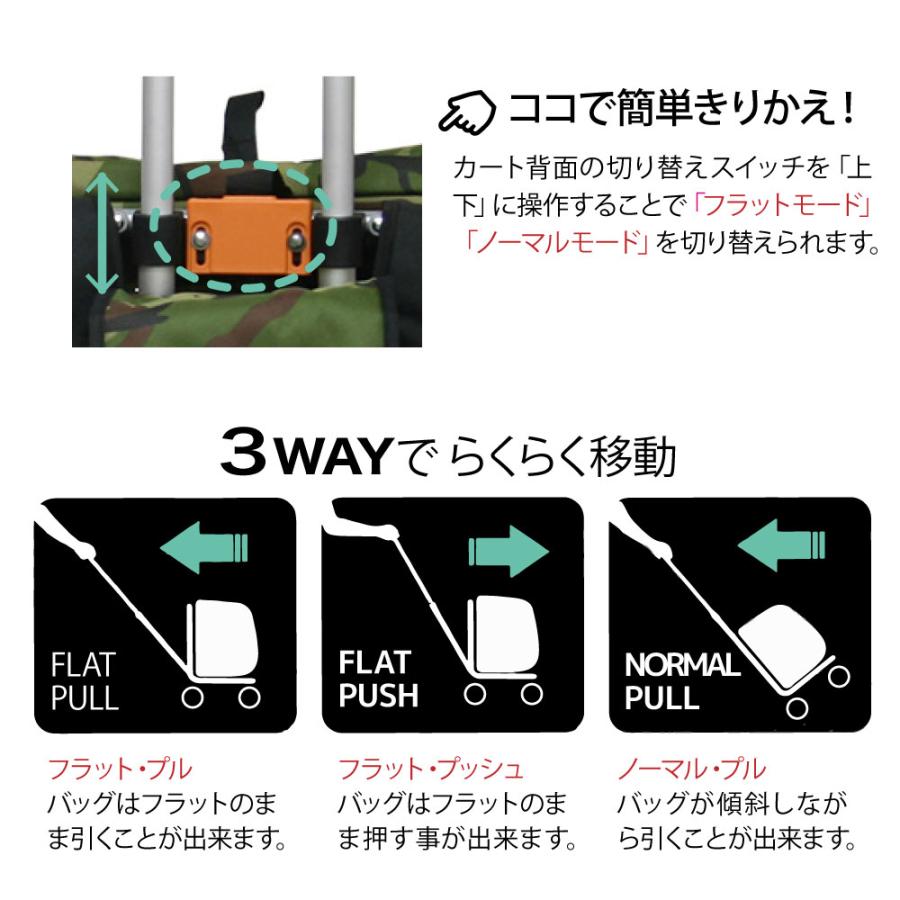 ココで簡単きりかえ！

カート背面の切り替えスイッチを「上下」に操作することで「フラットモード」「ノーマルモード」を切り替えられます。

3WAYで らくらく移動

FLAT PULL

FLAT PUSH

NORMAL PULL

フラット・プル
バッグはフラットのまま引くことが出来ます。

フラット・プッシュ
バッグはフラットのまま押す事が出来ます。

ノーマル・プル
バッグが傾斜しながら引くことが出来ます。