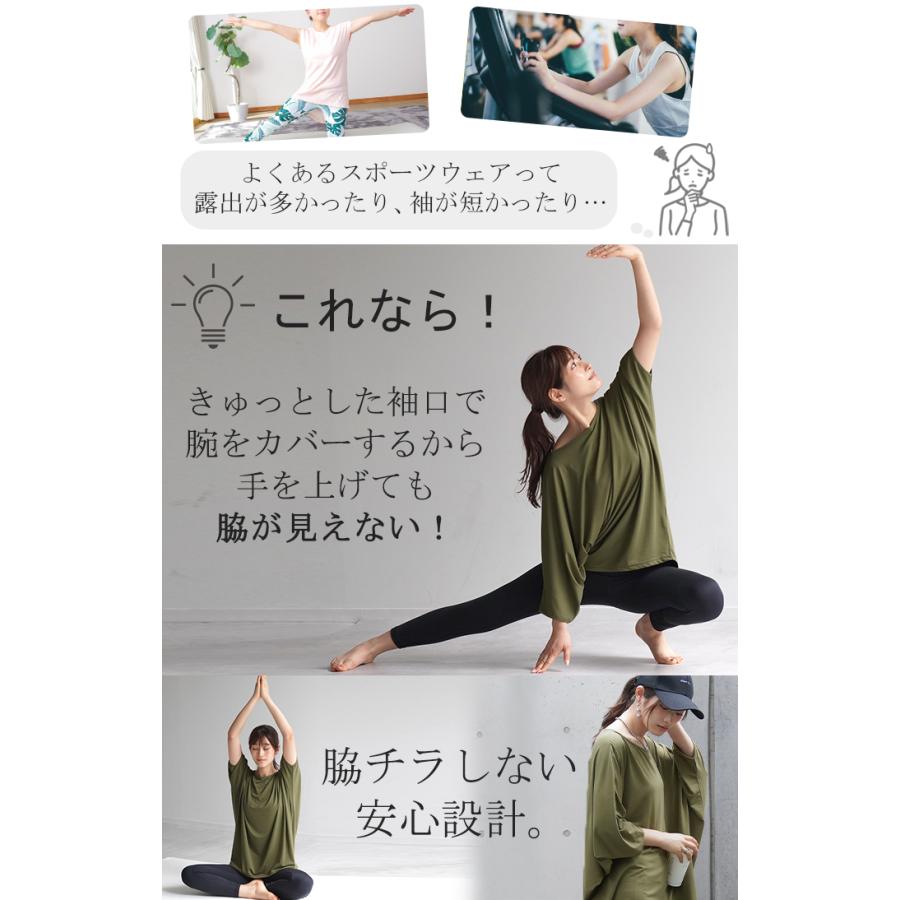 よくあるスポーツウェアって
露出が多かったり、袖が短かったり…

これなら！

きゅっとした袖口で
腕をカバーするから
手を上げても
脇が見えない！

脇チラしない
安心設計。