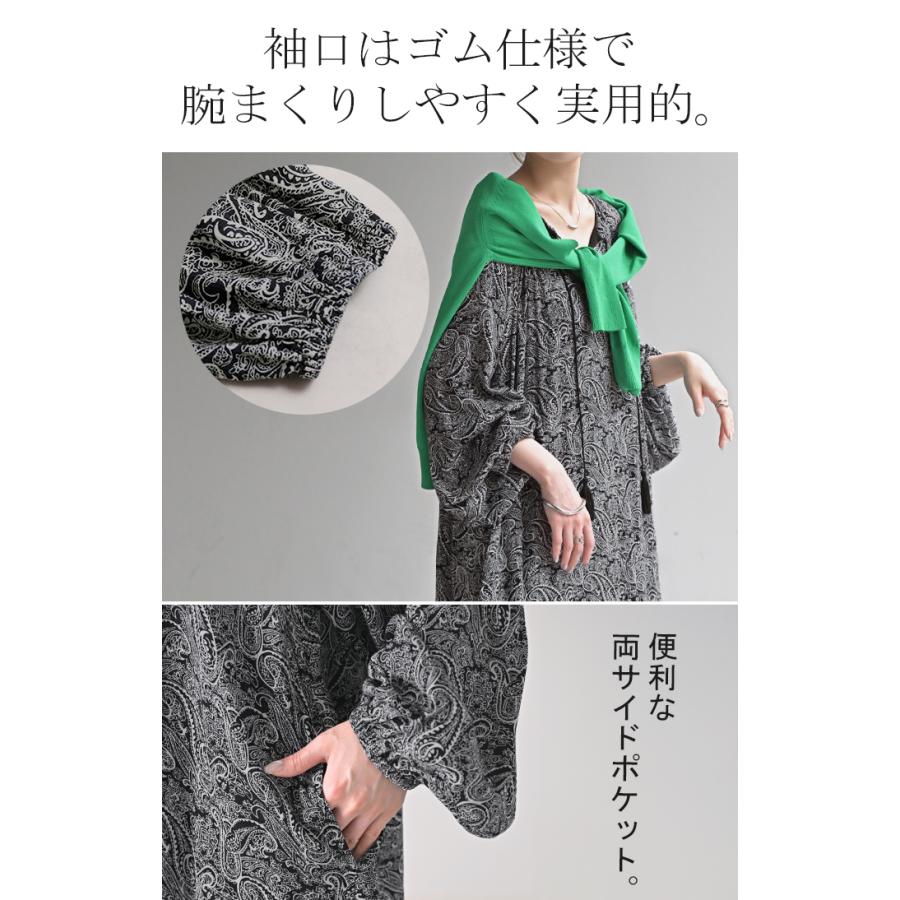 袖口はゴム仕様で
腕まくりしやすく実用的。

便利な
両サイドポケット。