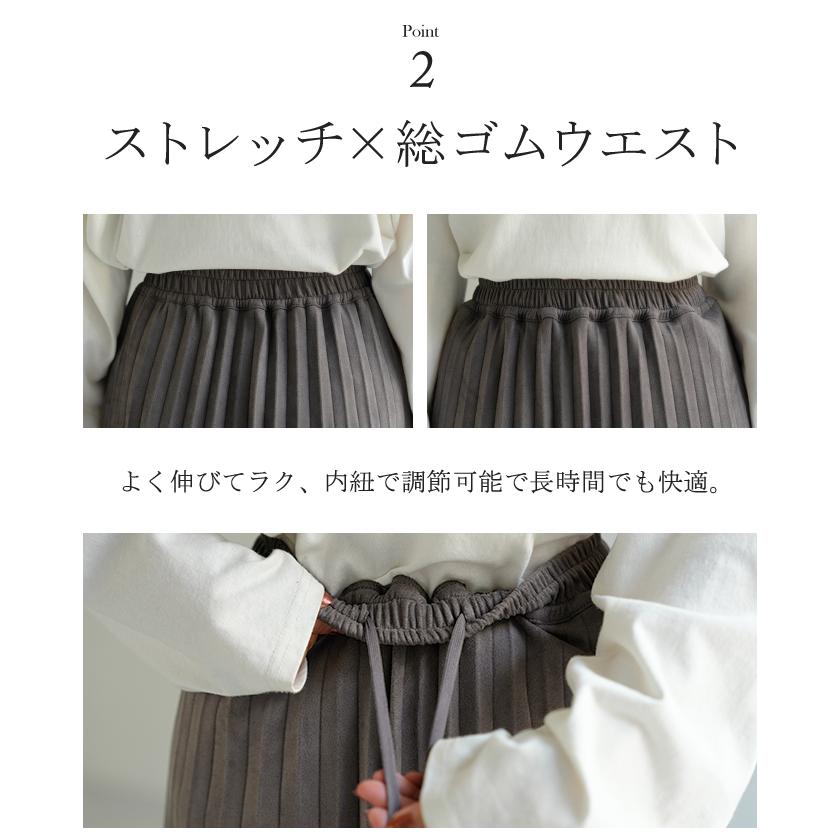 Point
2
ストレッチ×総ゴムウエスト

よく伸びてラク、内紐で調節可能で長時間でも快適。