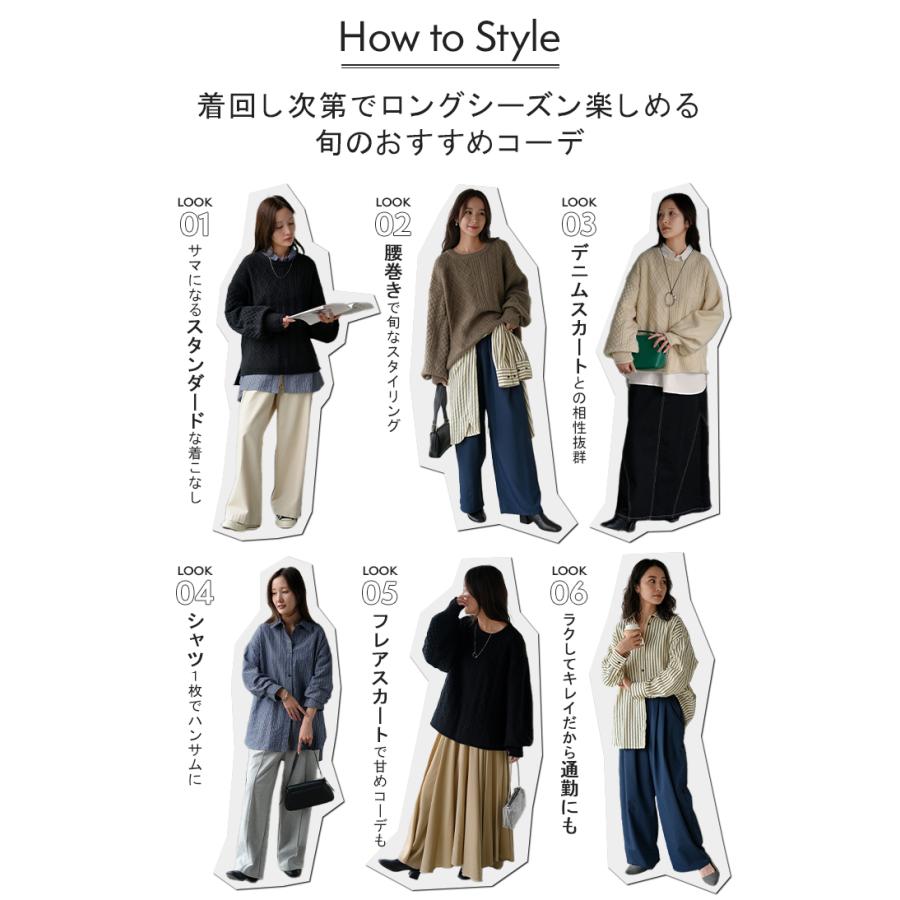 How to Style

着回し次第でロングシーズン楽しめる
旬のおすすめコーデ

LOOK
01
サマになるスタンダードな着こなし

LOOK
02
腰巻きで旬なスタイリング

LOOK
03
デニムスカートとの相性抜群

LOOK
04
シャツ1枚でハンサムに

LOOK
05
フレアスカートで甘めコーデも

LOOK
06
ラクしてキレイだから通勤にも