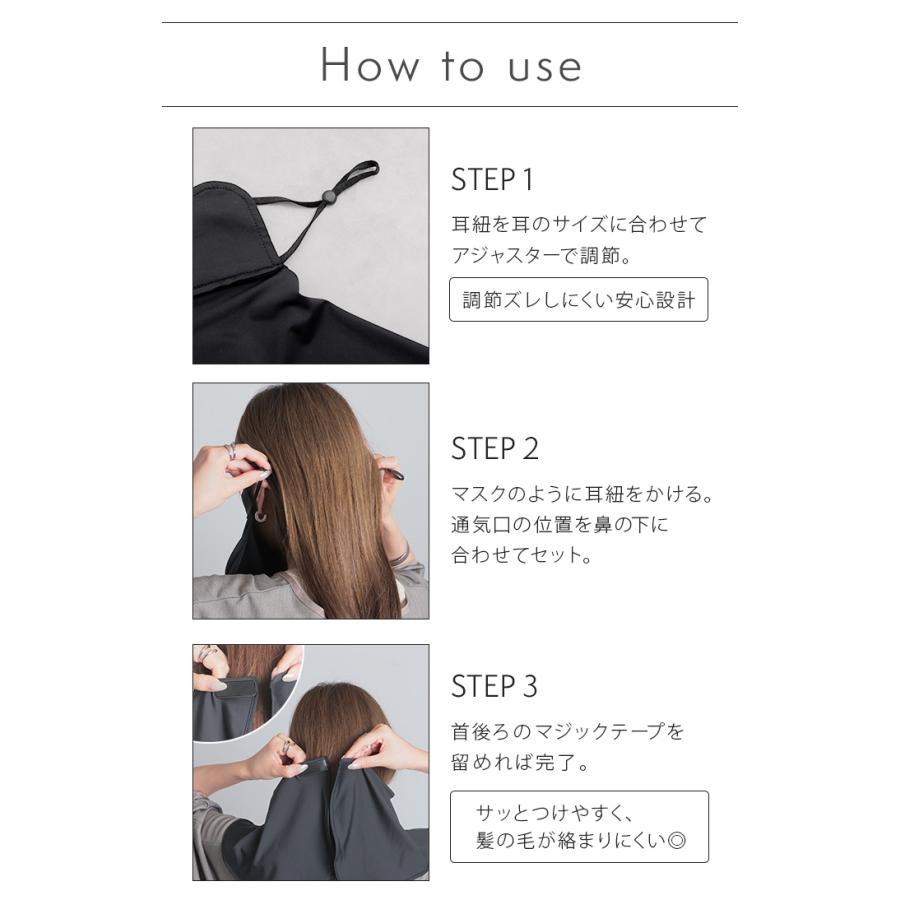 How to use

STEP 1

耳紐を耳のサイズに合わせてアジャスターで調節。

調節ズレしにくい安心設計

STEP 2

マスクのように耳紐をかける。通気口の位置を鼻の下に合わせてセット。

STEP 3

首後ろのマジックテープを留めれば完了。

サッとつけやすく、髪の毛が絡まりにくい◎