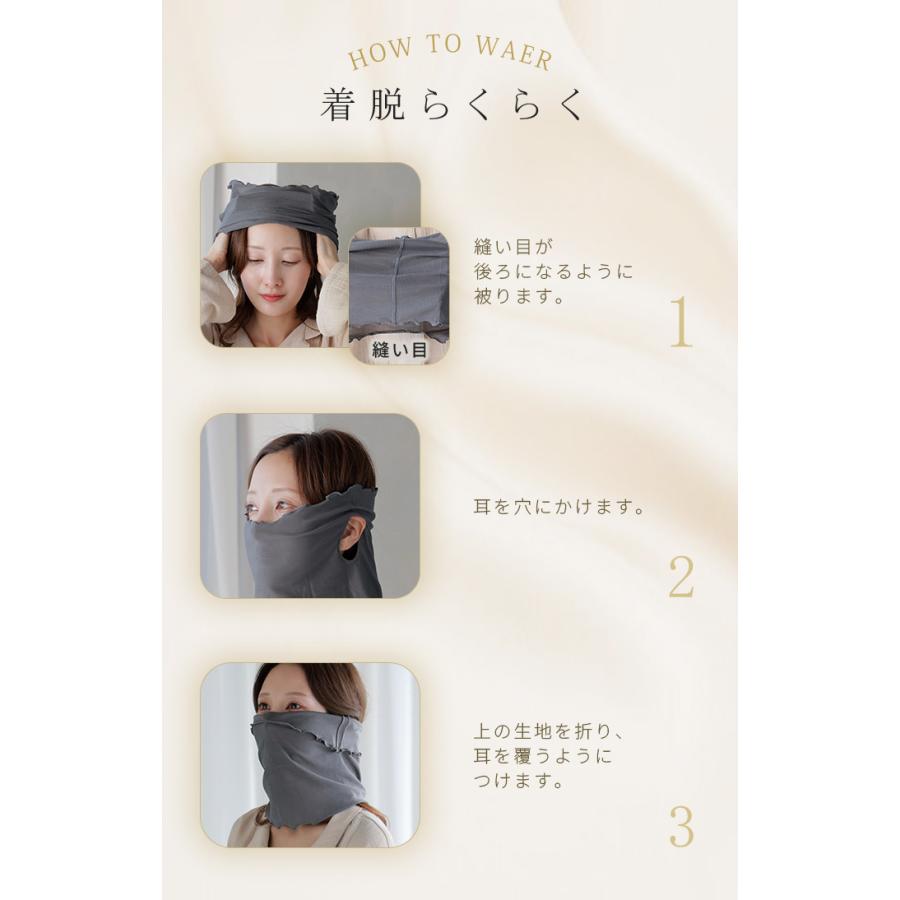 HOW TO WAER
着脱らくらく

縫い目

縫い目が
後ろになるように
被ります。

1

耳を穴にかけます。

2

上の生地を折り、
耳を覆うように
つけます。

3