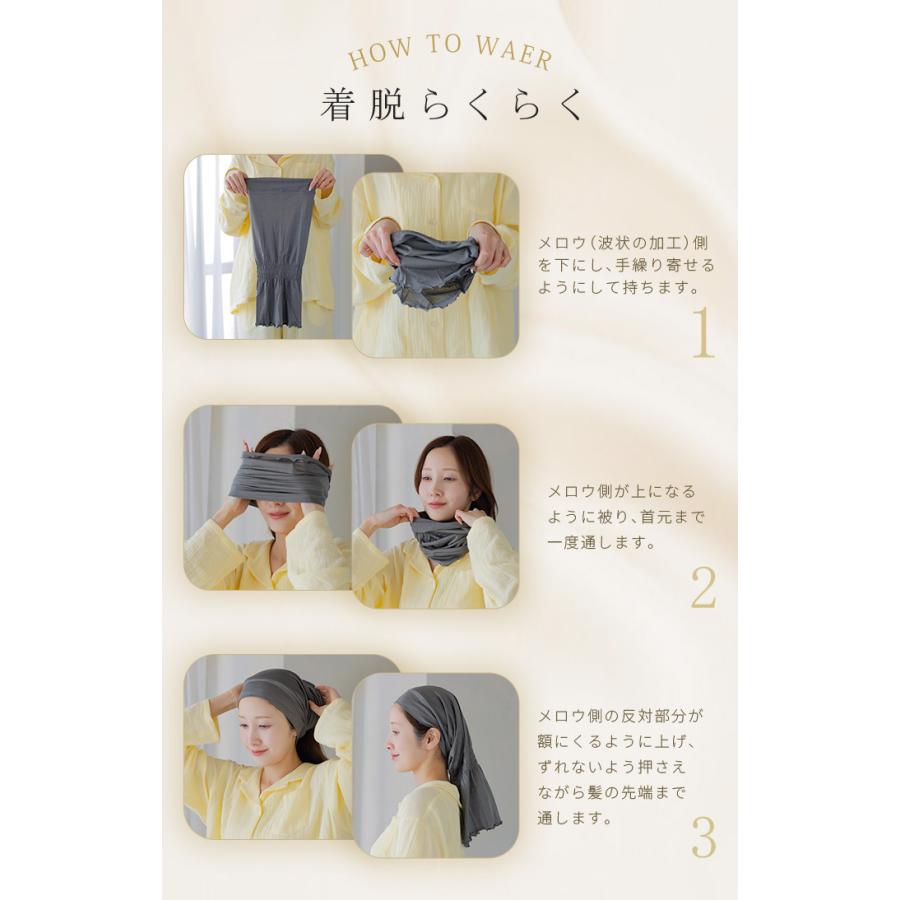 HOW TO WAER

着脱らくらく

メロウ(波状の加工)側を下にし、手繰り寄せるようにして持ちます。

1

メロウ側が上になるように被り、首元まで一度通します。

2

メロウ側の反対部分が額にくるように上げ、ずれないよう押さえながら髪の先端まで通します。

3