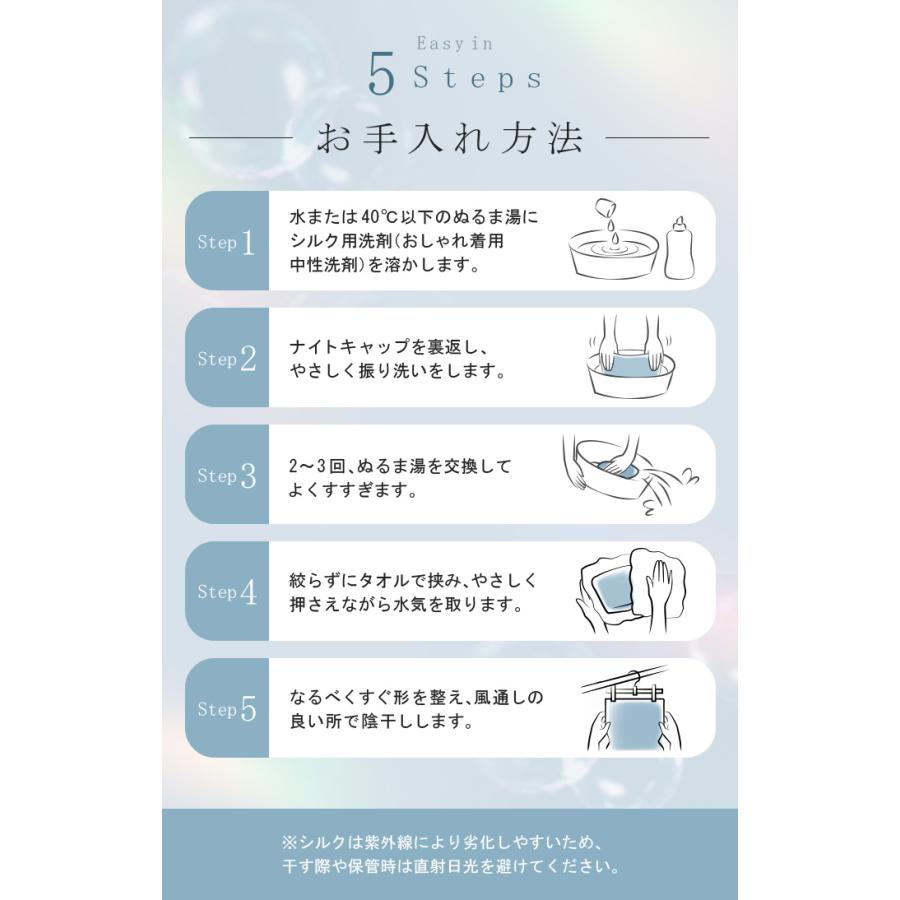 Easy in
5 Steps

お手入れ方法

Step 1
水または40℃以下のぬるま湯にシルク用洗剤(おしゃれ着用中性洗剤)を溶かします。

Step 2
ナイトキャップを裏返し、やさしく振り洗いをします。

Step 3
2〜3回、ぬるま湯を交換してよくすすぎます。

Step 4
絞らずにタオルで挟み、やさしく押さえながら水気を取ります。

Step 5
なるべくすぐ形を整え、風通しの良い所で陰干しします。

※シルクは紫外線により劣化しやすいため、干す際や保管時は直射日光を避けてください。