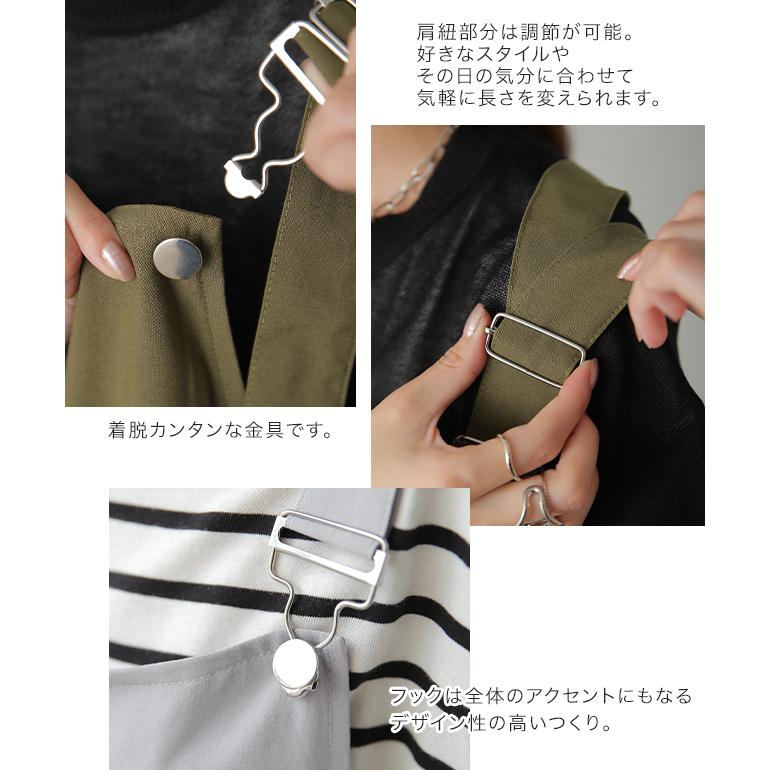 肩紐部分は調節が可能。
好きなスタイルや
その日の気分に合わせて
気軽に長さを変えられます。

着脱カンタンな金具です。

フックは全体のアクセントにもなる
デザイン性の高いつくり。