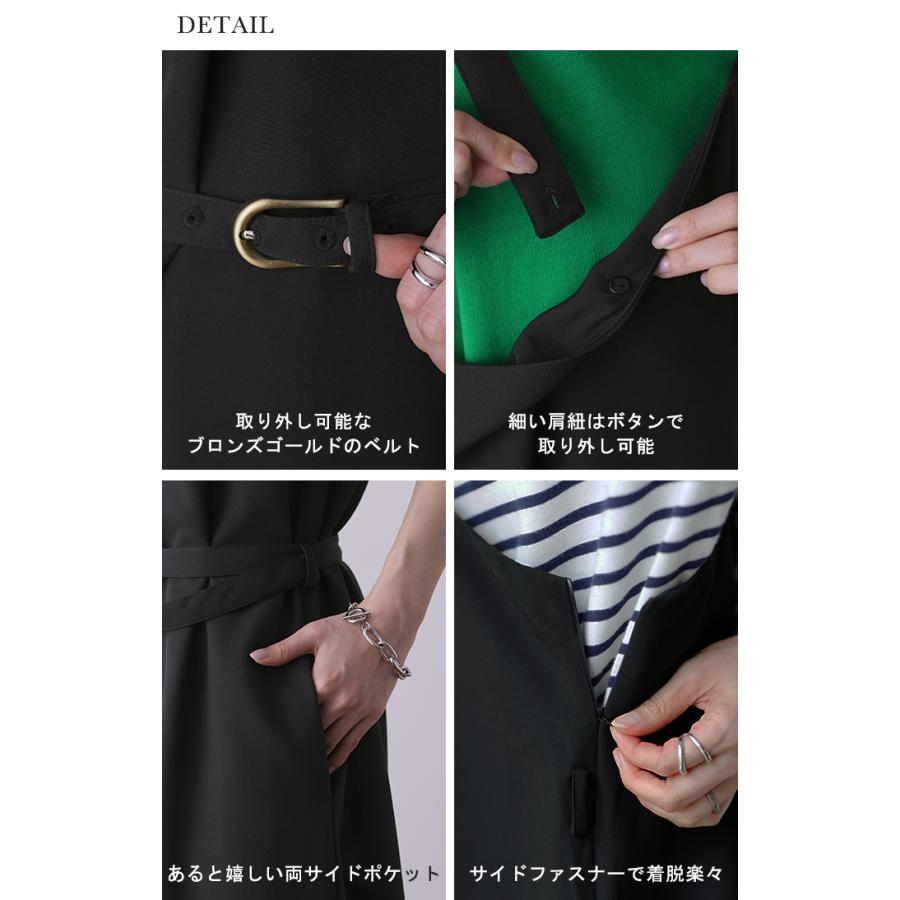 DETAIL

取り外し可能な
ブロンズゴールドのベルト

細い肩紐はボタンで
取り外し可能

あると嬉しい両サイドポケット

サイドファスナーで着脱楽々