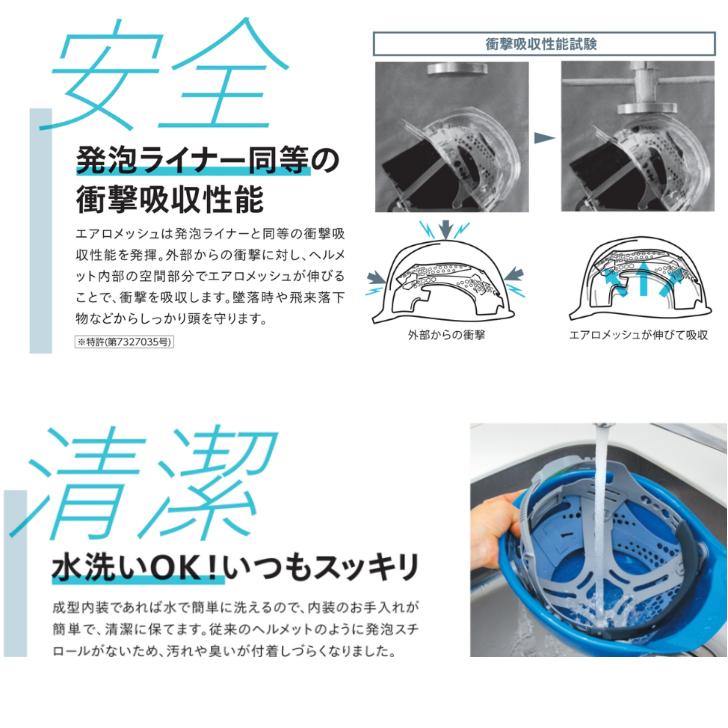 安全

発泡ライナー同等の衝撃吸収性能

エアロメッシュは発泡ライナーと同等の衝撃吸収性能を発揮。外部からの衝撃に対し、ヘルメット内部の空間部分でエアロメッシュが伸びることで、衝撃を吸収します。墜落時や飛来落下物などからしっかり頭を守ります。

※特許(第7327035号)

衝撃吸収性能試験

外部からの衝撃

エアロメッシュが伸びて吸収

清潔

水洗いOK！いつもスッキリ

成型内装であれば水で簡単に洗えるので、内装のお手入れが簡単で、清潔に保てます。従来のヘルメットのように発泡スチロールがないため、汚れや臭いが付着しづらくなりました。