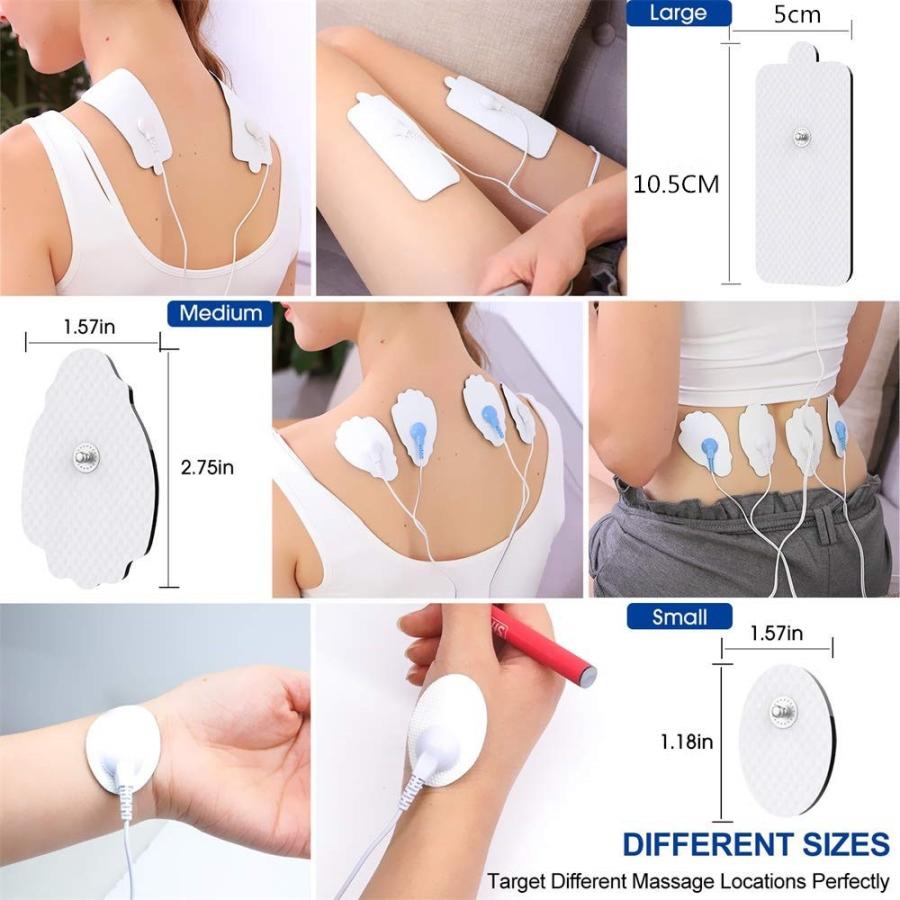 Large
5cm
10.5CM
Medium
1.57in
2.75in
Small
1.57in
1.18in
DIFFERENT SIZES
Target Different Massage Locations Perfectly