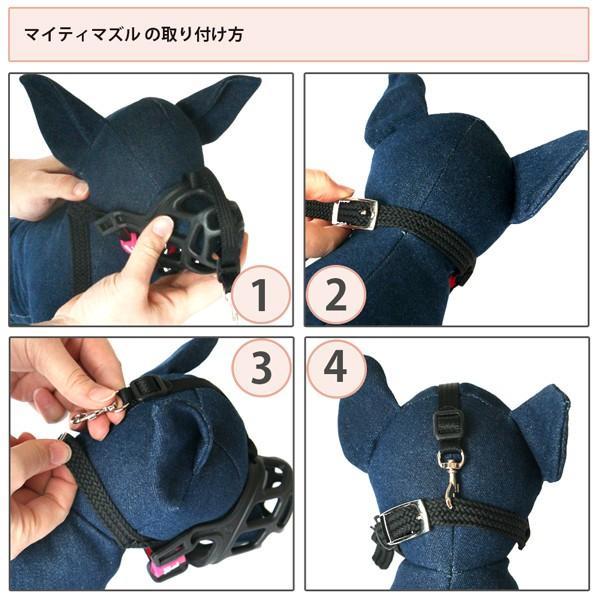 マイティマズル の取り付け方

1

2

3

4