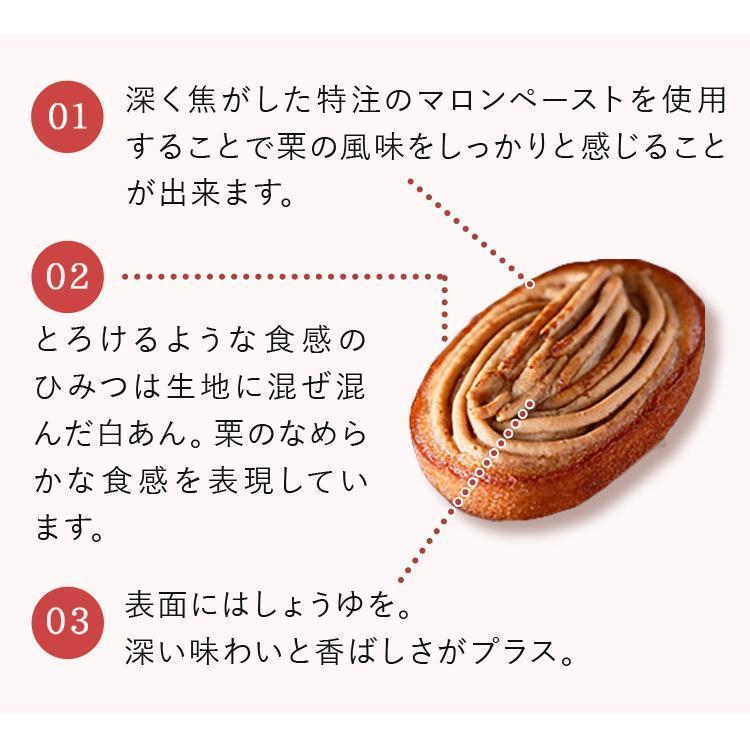 01

深く焦がした特注のマロンペーストを使用することで栗の風味をしっかりと感じることが出来ます。

02

とろけるような食感のひみつは生地に混ぜ混んだ白あん。栗のなめらかな食感を表現しています。

03

表面にはしょうゆを。
深い味わいと香ばしさがプラス。