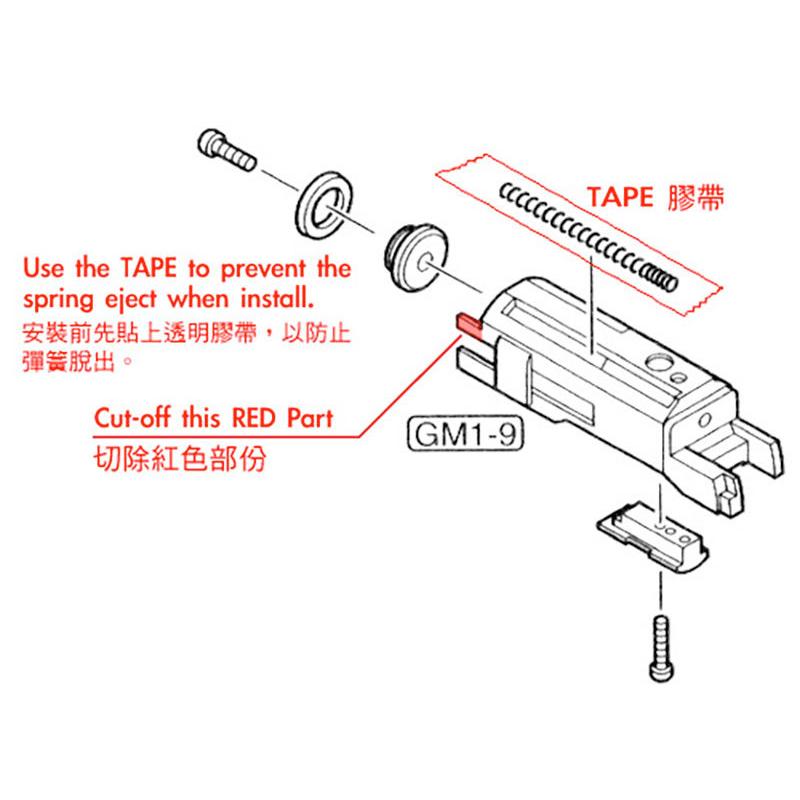 TAPE 膠帶

Use the TAPE to prevent the spring eject when install.
安裝前先貼上透明膠帶，以防止彈簧脫出。

Cut-off this RED Part
切除紅色部份

GM1-9