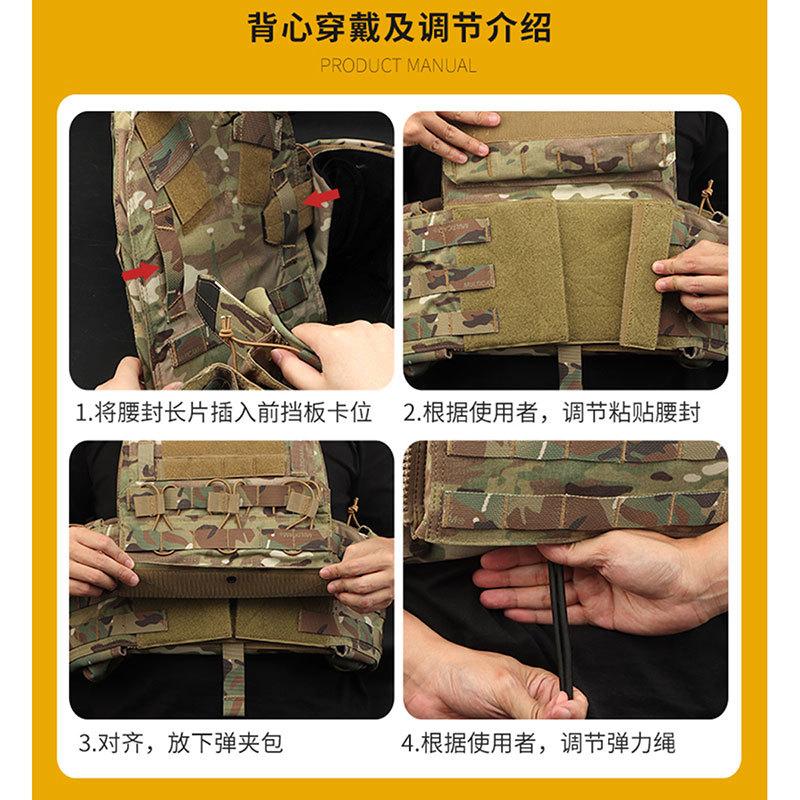 背心穿戴及调节介绍

PRODUCT MANUAL

1.将腰封长片插入前挡板卡位

2.根据使用者，调节粘贴腰封

3.对齐，放下弹夹包

4.根据使用者，调节弹力绳