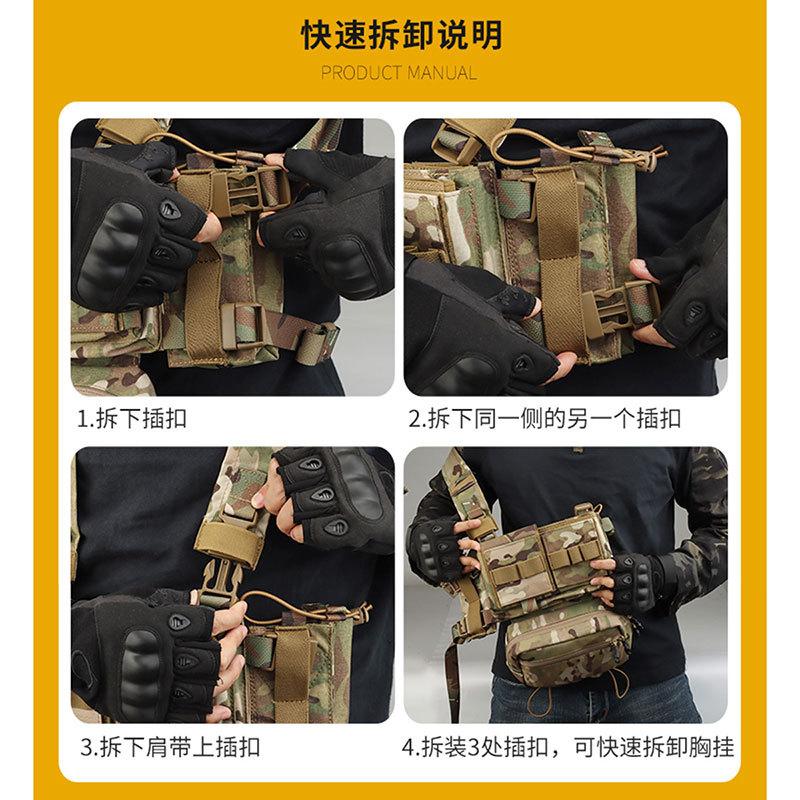 快速拆卸说明

PRODUCT MANUAL

1.拆下插扣

2.拆下同一侧的另一个插扣

3.拆下肩带上插扣

4.拆装3处插扣，可快速拆卸胸挂