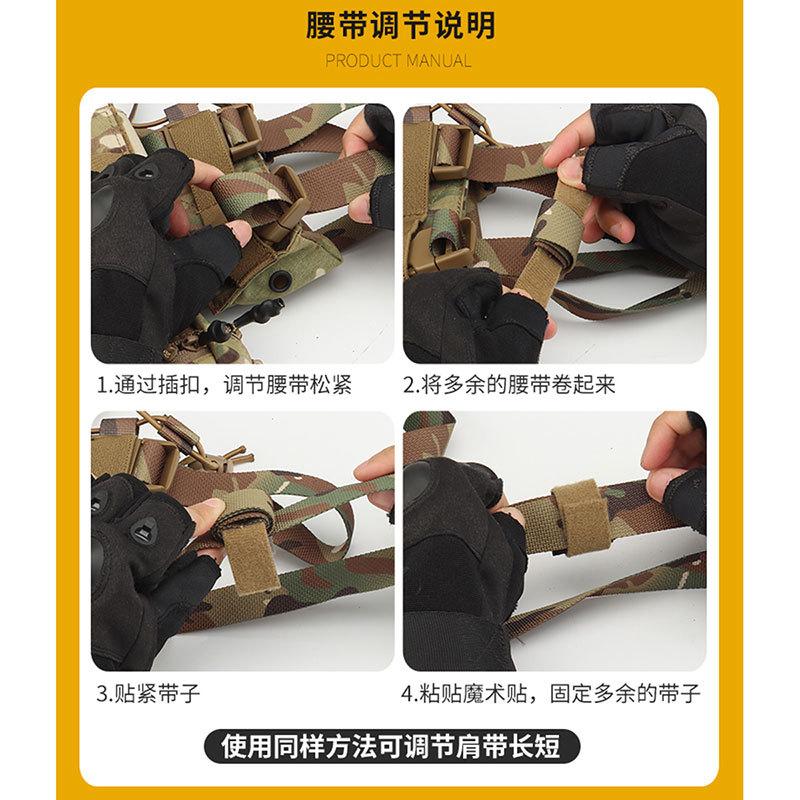 腰带调节说明

PRODUCT MANUAL

1.通过插扣，调节腰带松紧

2.将多余的腰带卷起来

3.贴紧带子

4.粘贴魔术贴，固定多余的带子

使用同样方法可调节肩带长短